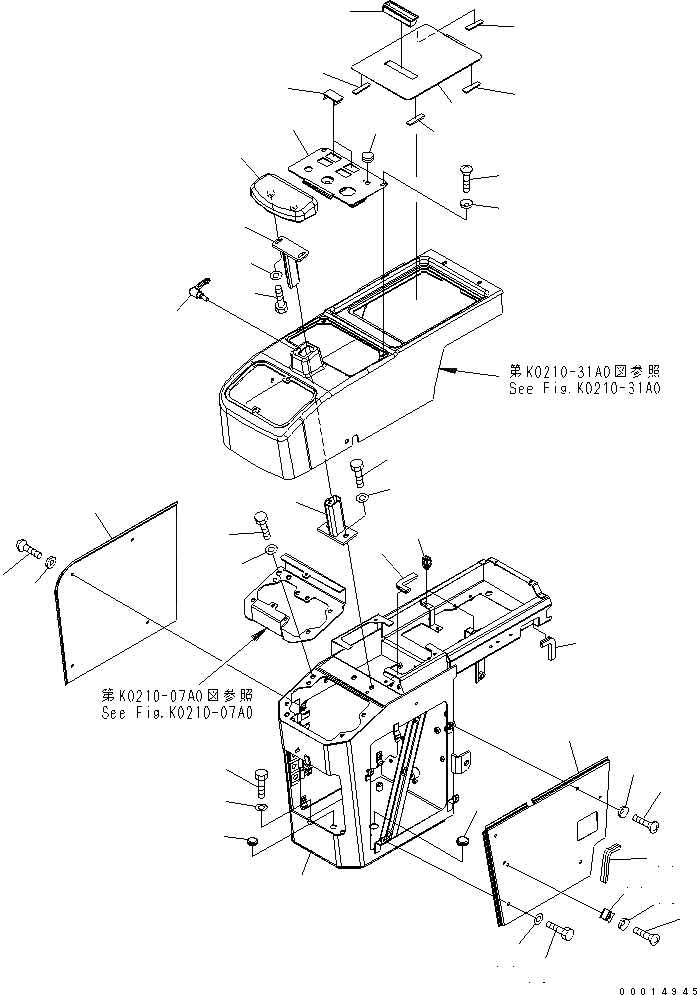 第K0210-31A0図参照
See Fig.K0210-31A0

第K0210-07A0図参照
See Fig.K0210-07A0

00014945