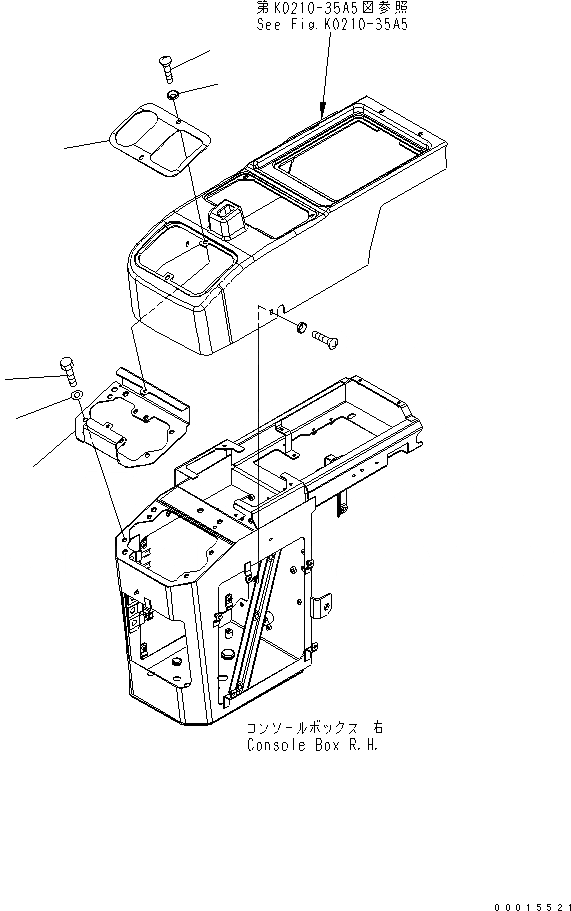 第K0210-35A5図参照
See Fig.K0210-35A5

コンソールボックス 右
Console Box R.H.

00015521