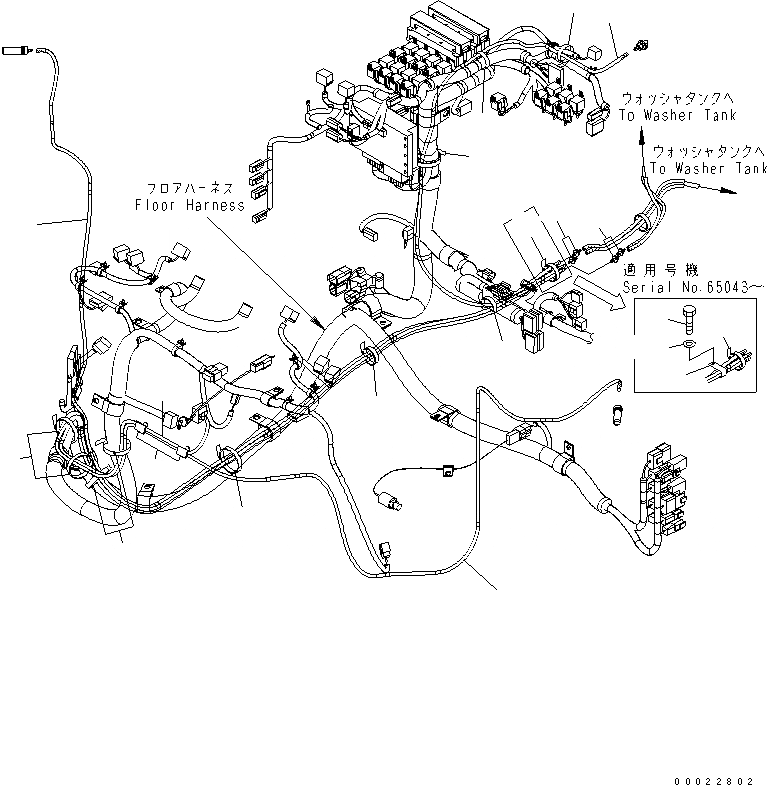 ウォッシャタンクへ
To Washer Tank

ウォッシャタンクへ
To Washer Tank

フロアハーネス
Floor Harness

適用号機
Serial No.65043～

00022802