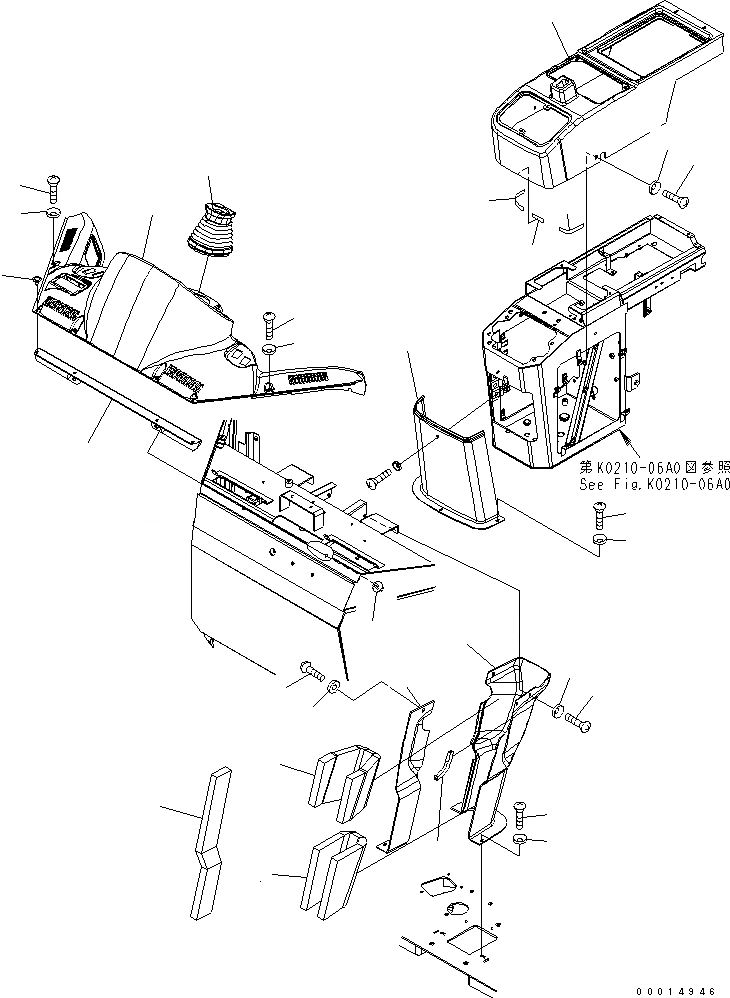 第K0210-06A0図参照
See Fig.K0210-06A0

00014946