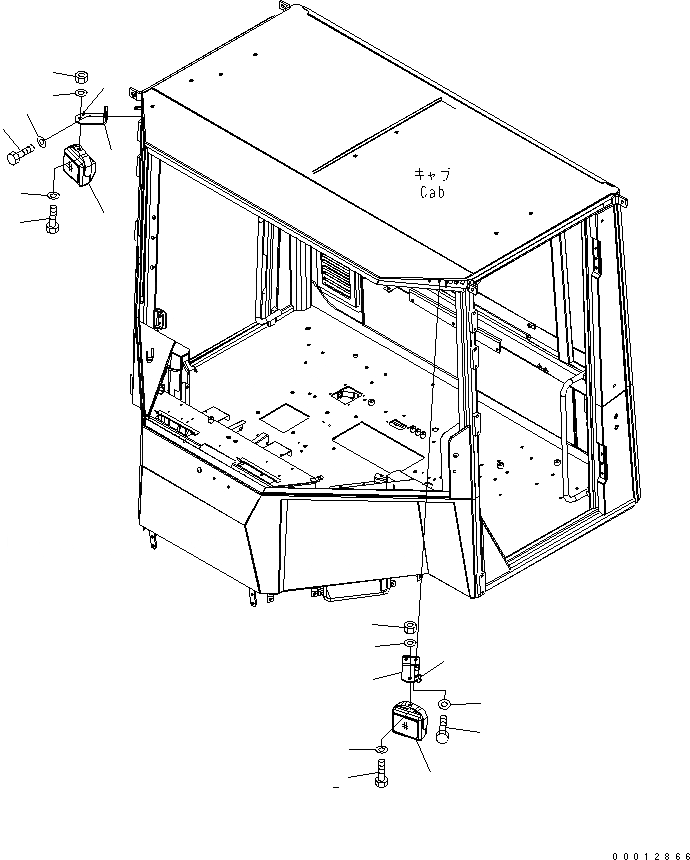 キャブ
Cab

00012866