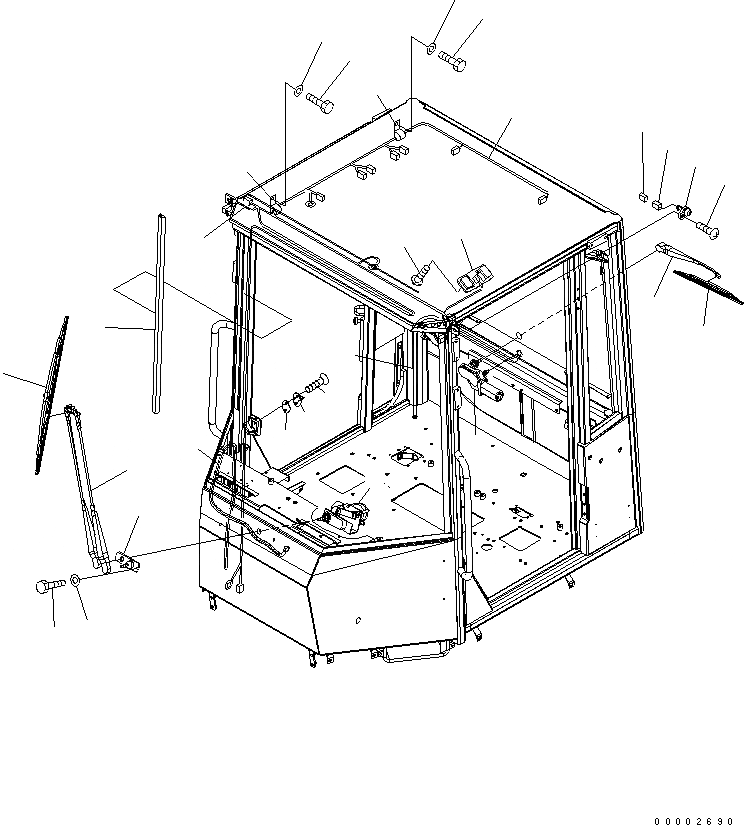 00002690