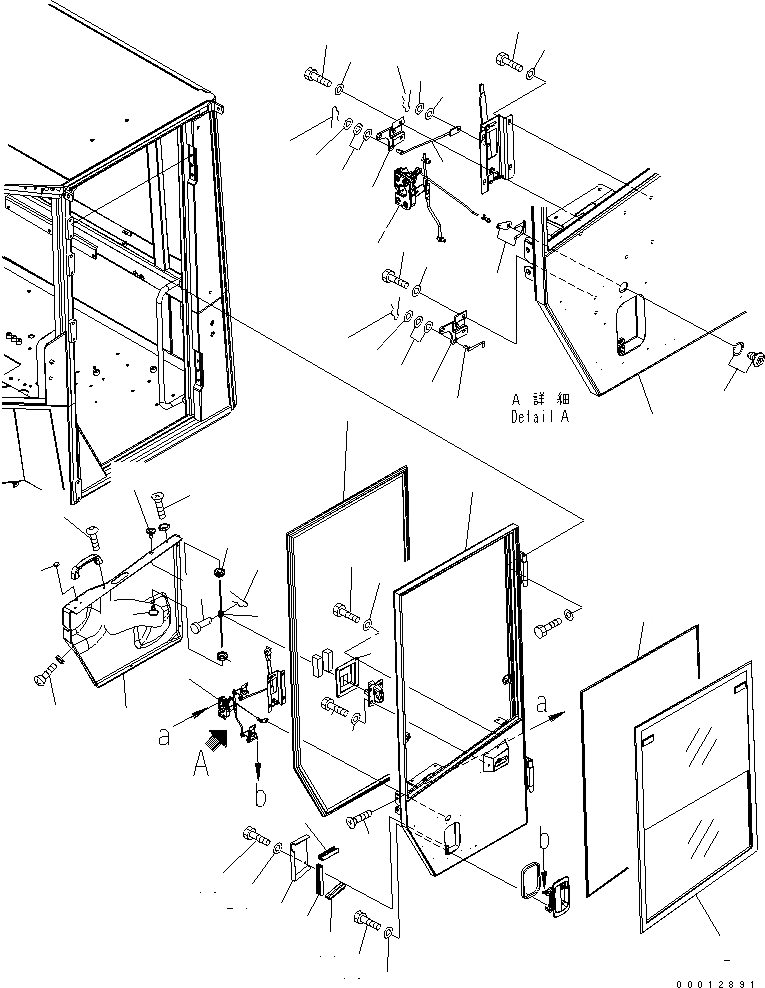 A 詳細
Detail A

a
A
b

a

b

00012891