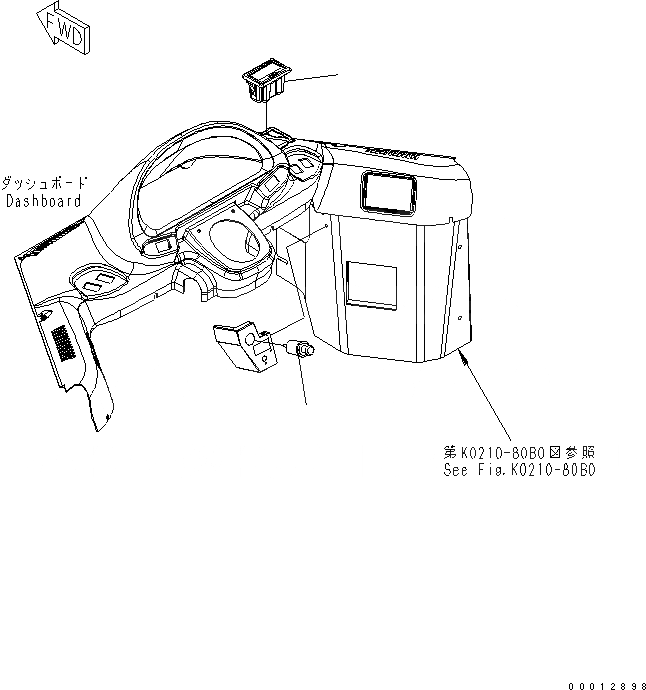 FWD

ダッシュボード
Dashboard

第K0210-80B0図参照
See Fig.K0210-80B0

00012898