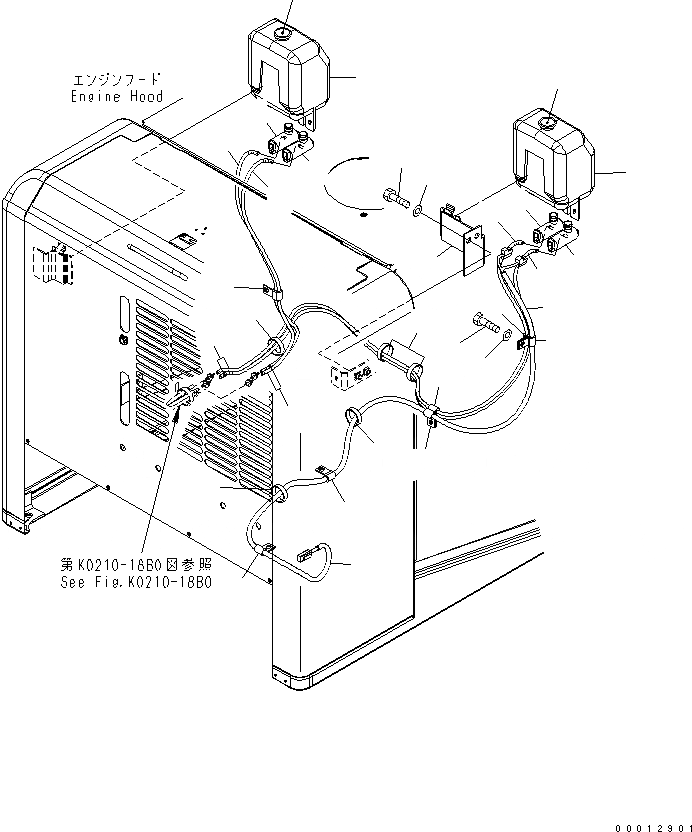 エンジンフード
Engine Hood

第K0210-18B0図参照
See Fig.K0210-18B0

00012901