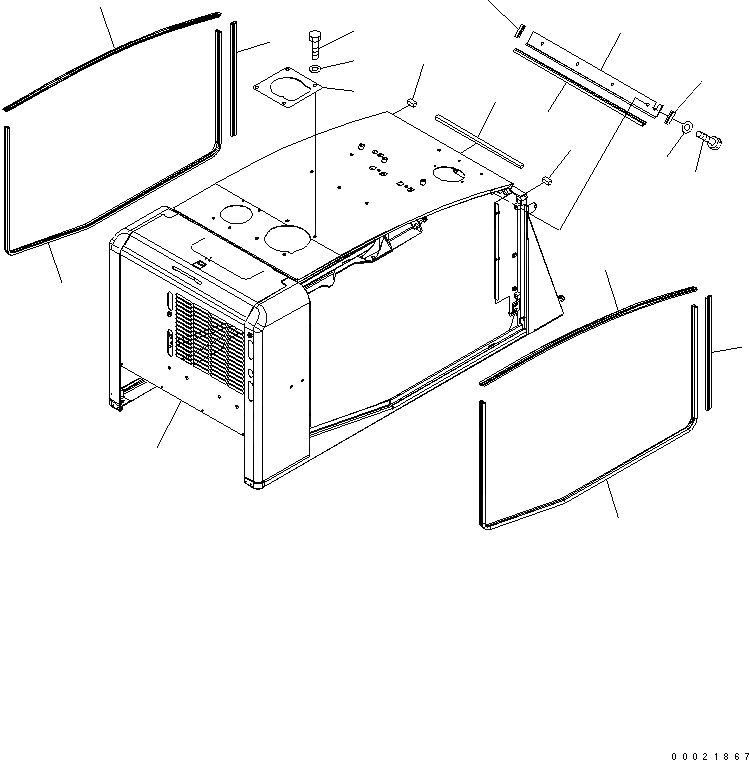 00021867