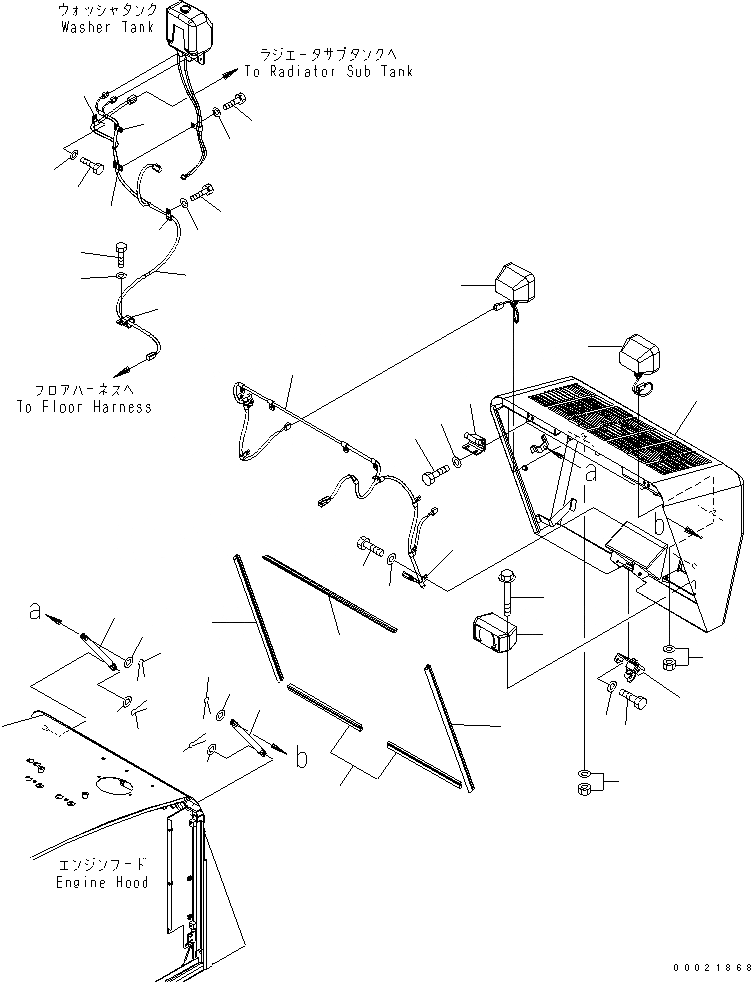 ウォッシャタンク
Washer Tank

ラジエータサブタンクへ
To Radiator Sub Tank

フロアハーネスへ
To Floor Harness

a

b

a

b

エンジンフード
Engine Hood

00021868