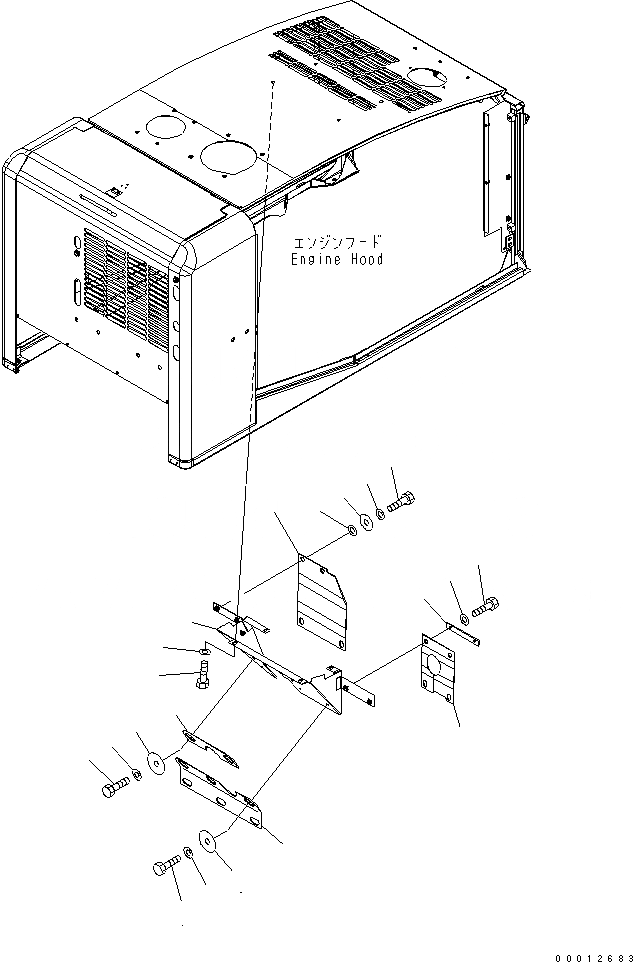 エンジンフード
Engine Hood

00012683