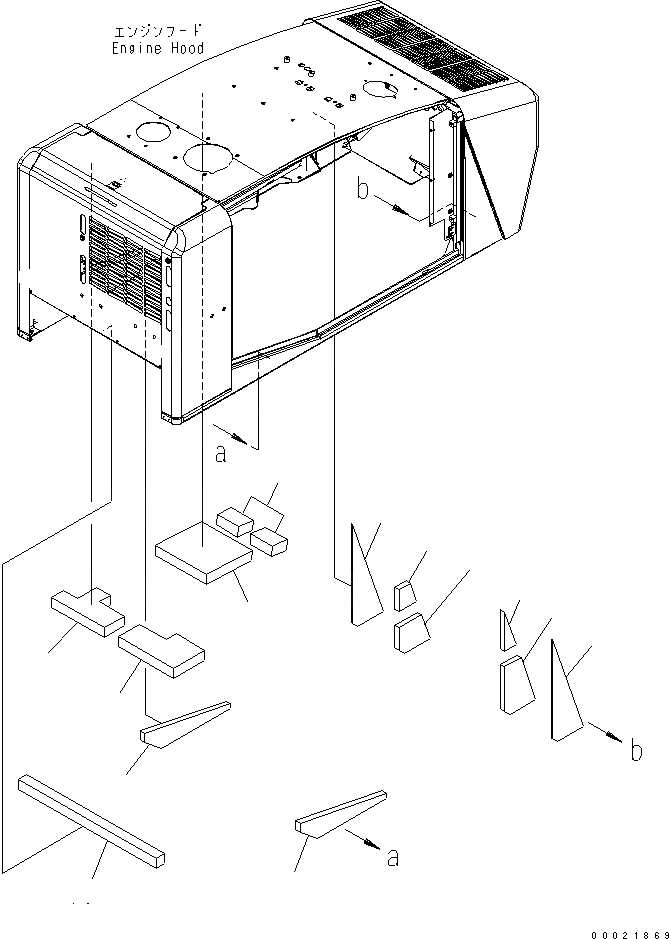 エンジンフード
Engine Hood

b

a

b

a

00021869