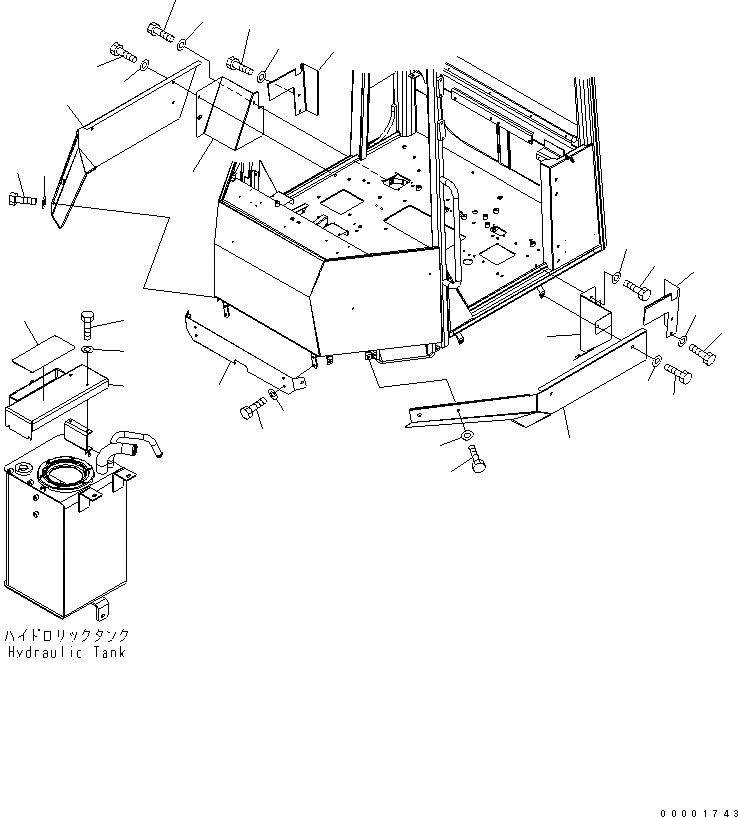 ハイドロリックタンク
Hydraulic Tank

00001743