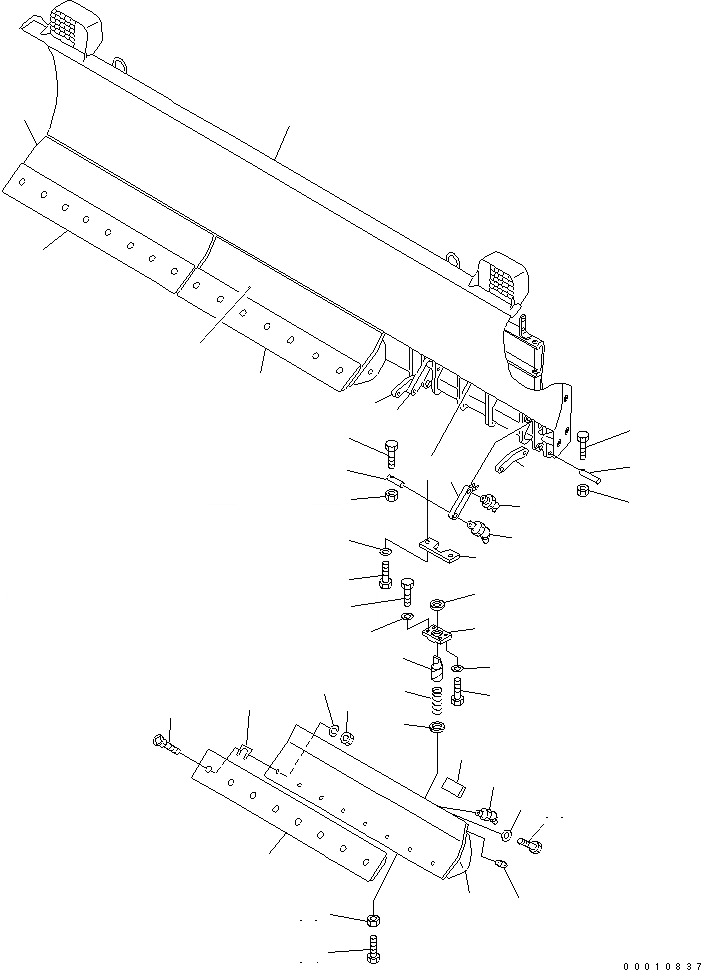 00010837