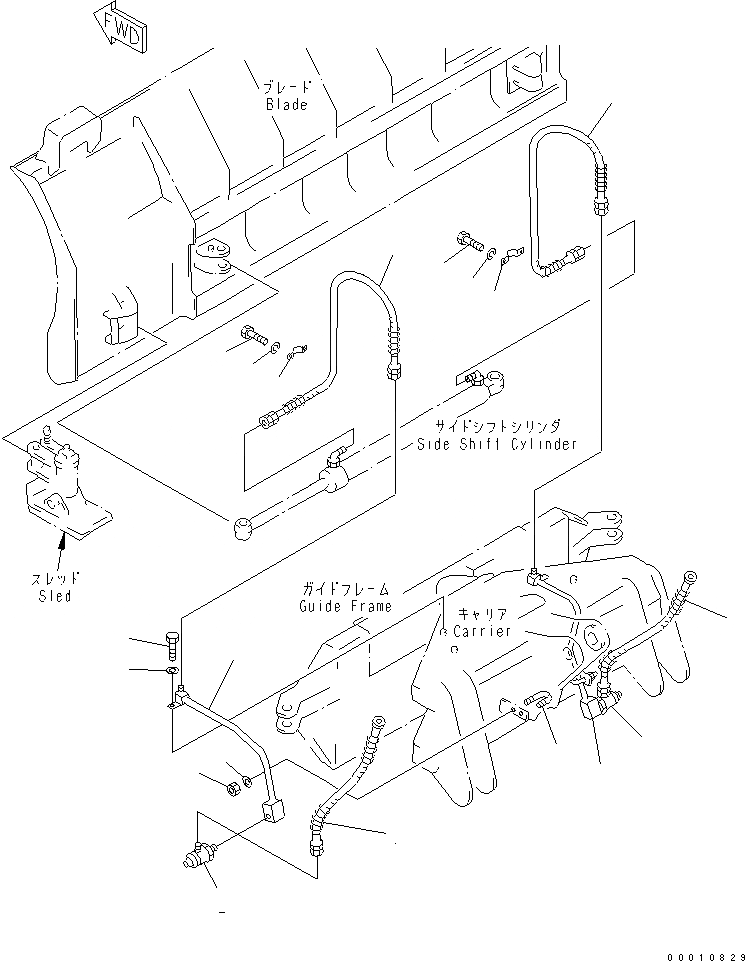 FWD

ブレード
Blade

サイドシフトシリンダ
Side Shift Cylinder

スレッド
Sled

ガイドフレーム
Guide Frame

キャリア
Carrier

00010829