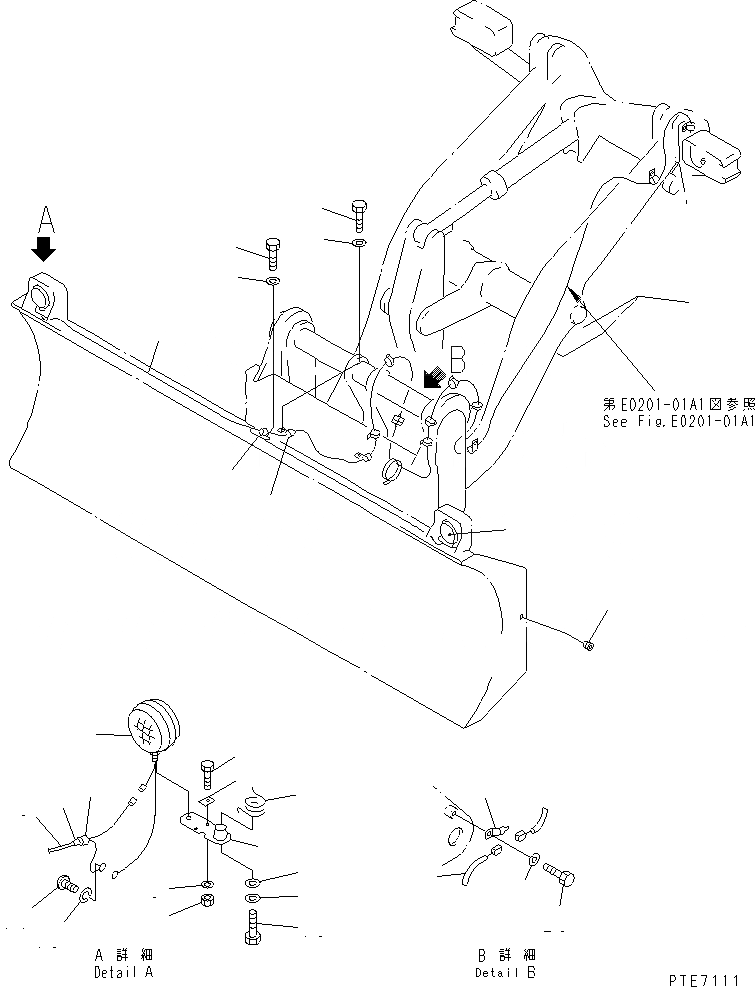 A

B

第E0201-01A1図参照
See Fig.E0201-01A1

A 詳 細
Detail A

B 詳 細
Detail B

PTE7111