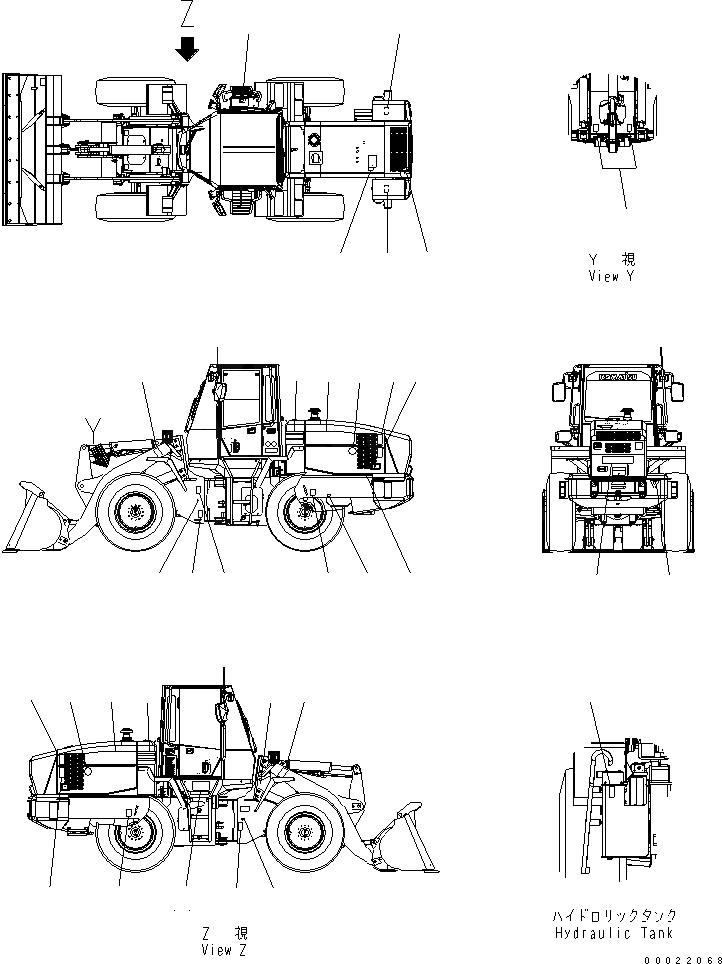 Z

Y 視
View Y

Y

KOMATSU

Z 視
View Z

ハイドロリックタンク
Hydraulic Tank

00022068