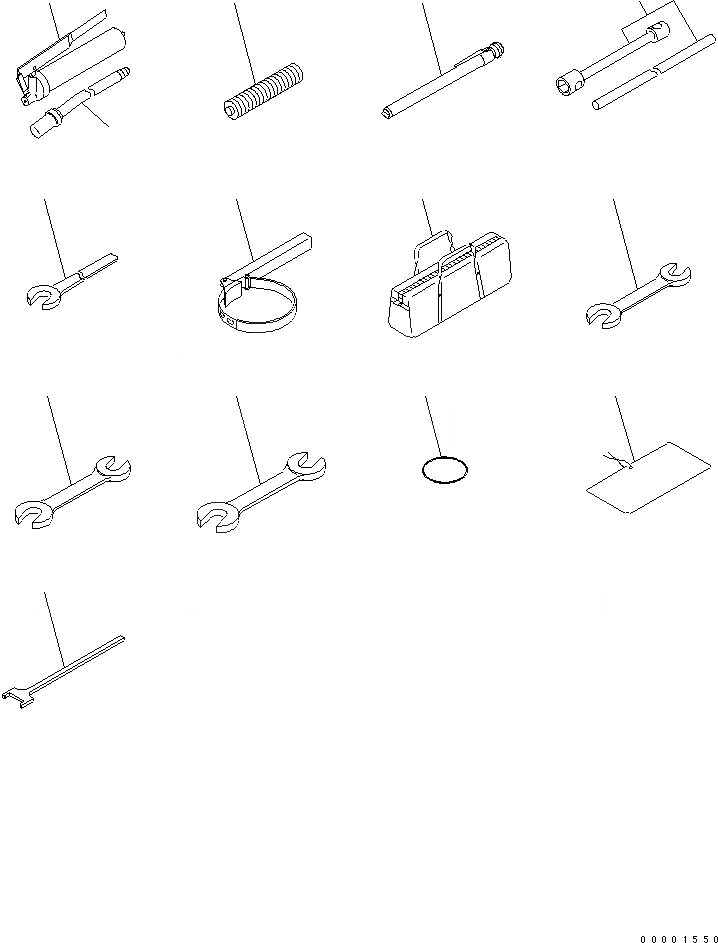 00001550