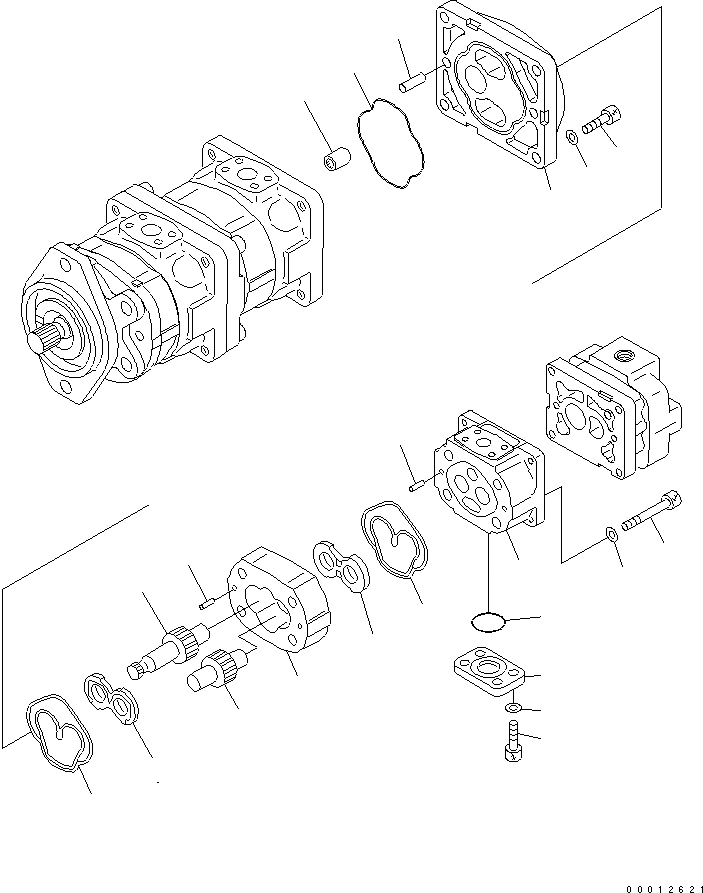 00012621