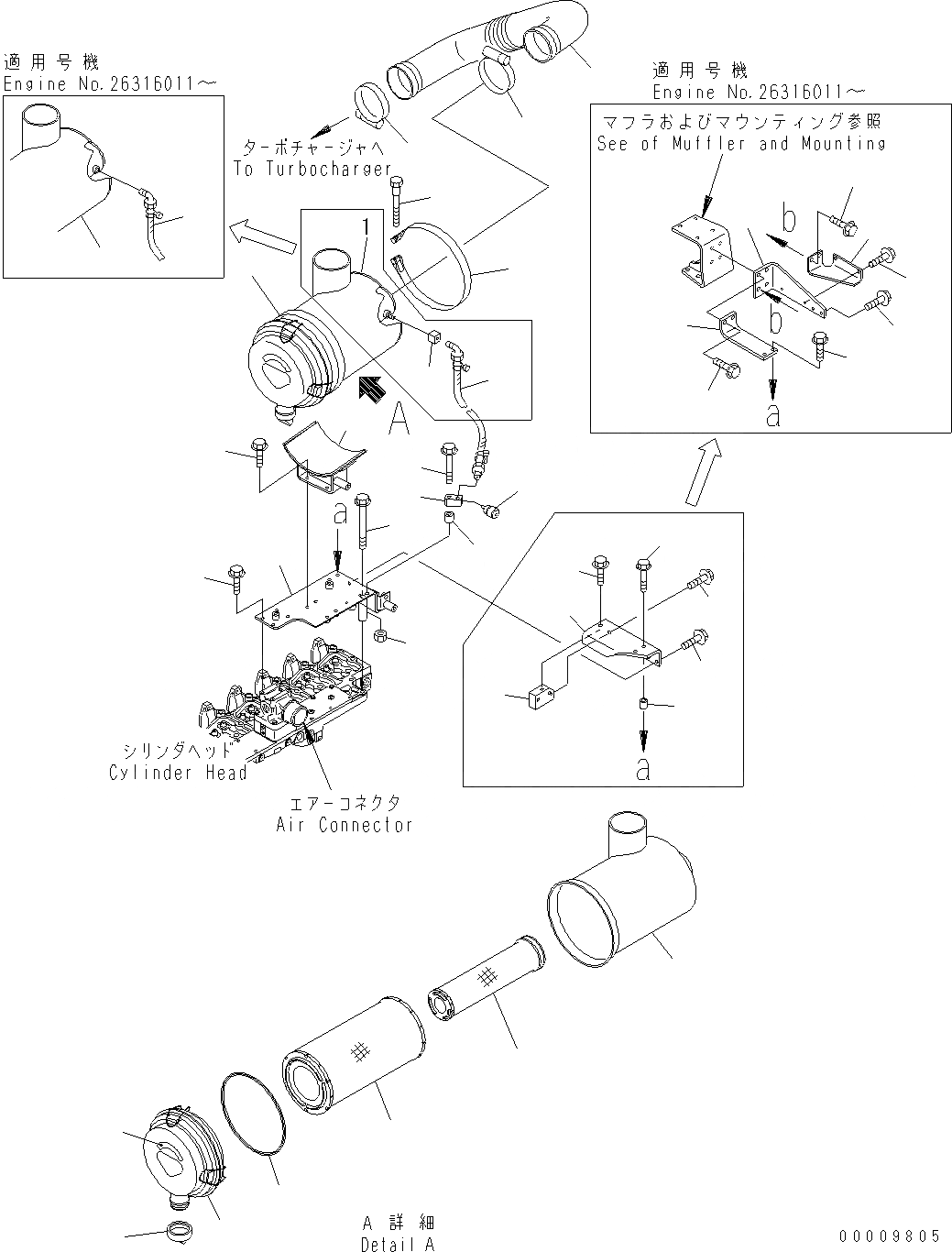 適用号機
Engine No.26316011～

ターボチャージャへ
To Turbocharger

適用号機
Engine No.26316011～

マフラおよびマウンティング参照
See of Muffler and Mounting

b

b

a

1

A

a

a

シリンダヘッド
Cylinder Head

エアーコネクタ
Air Connector

A 詳細
Detail A

00009805