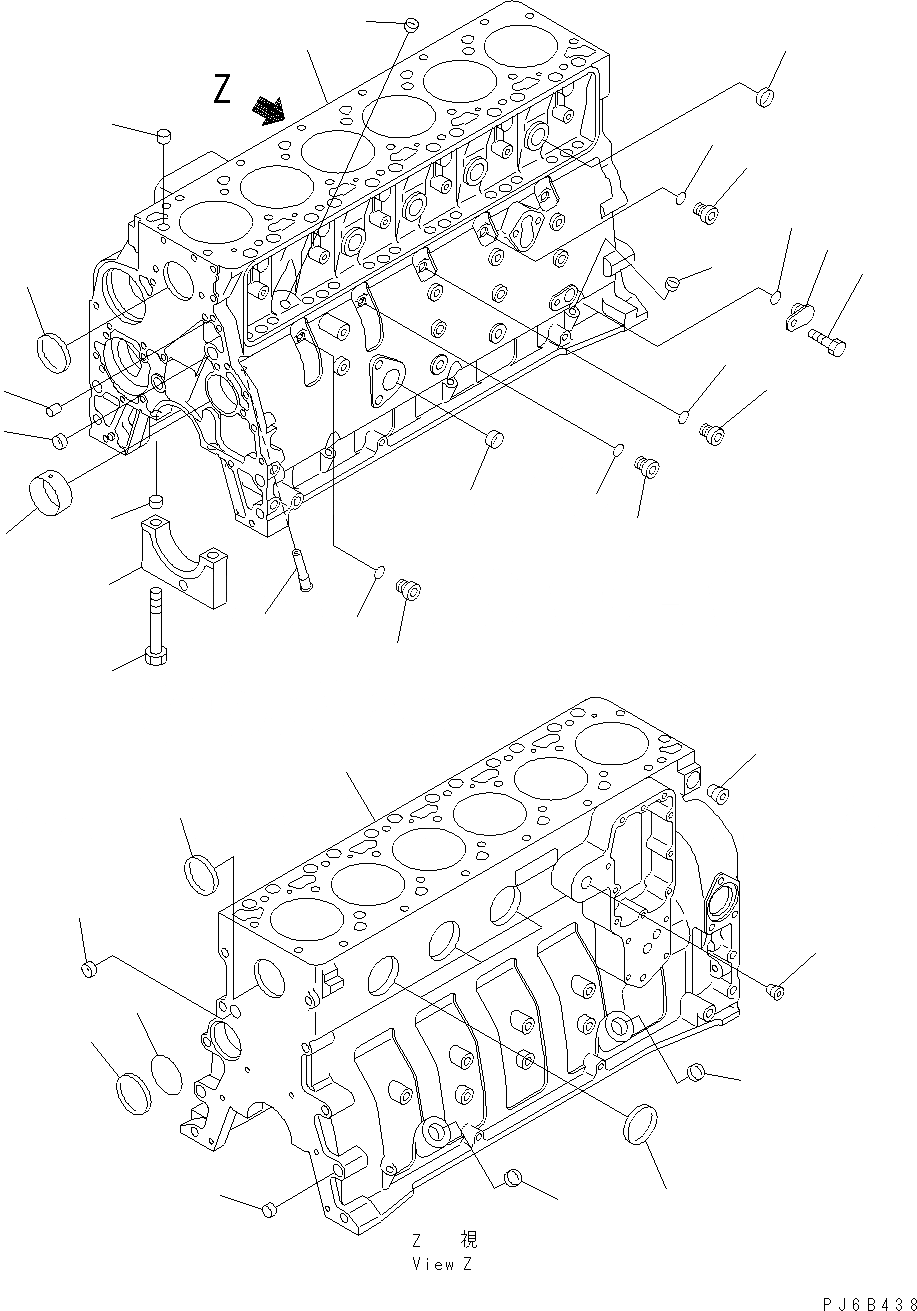 Z

Z 視
View Z

PJ6B438