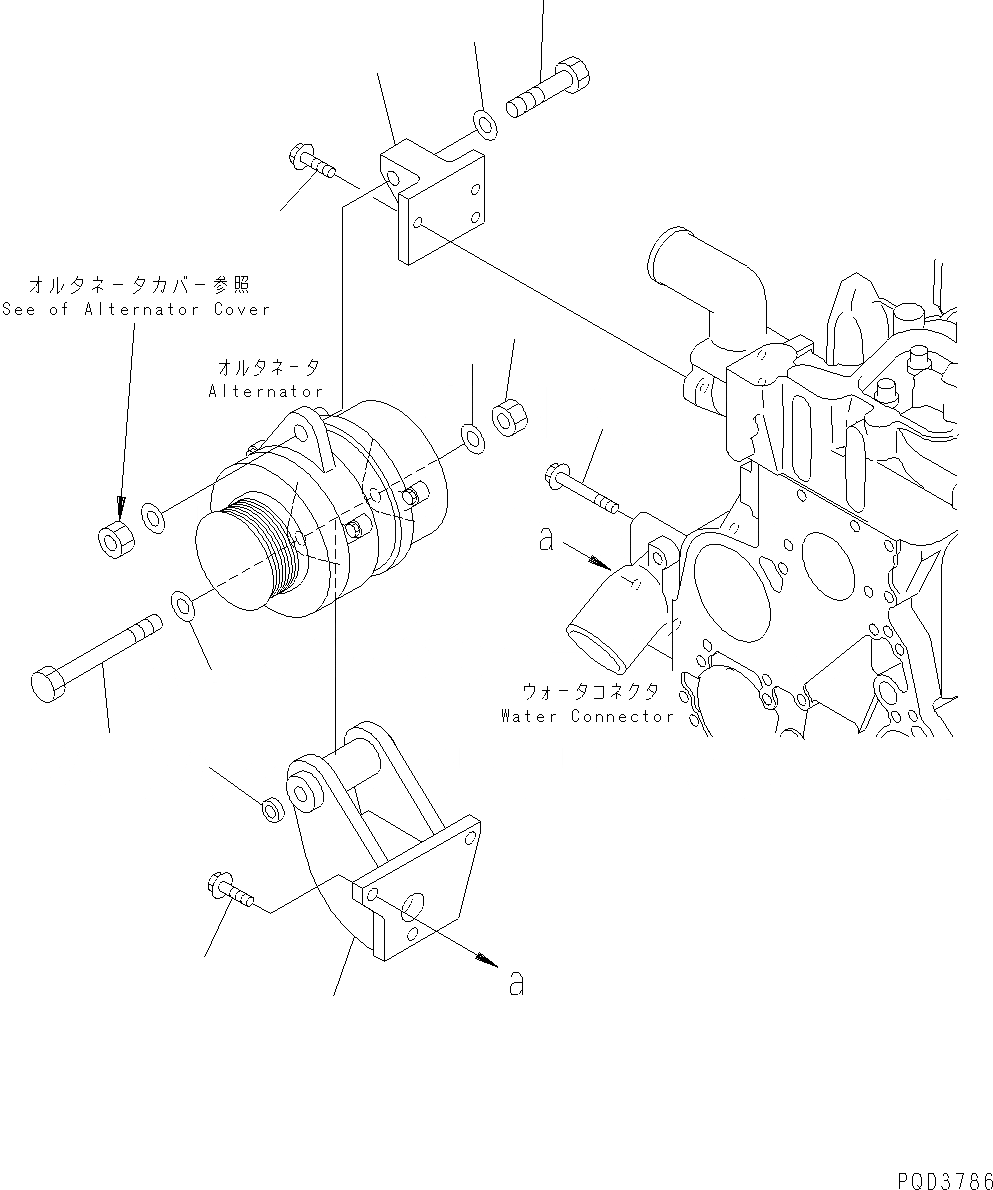 オルタネータカバー参照
See of Alternator Cover

オルタネータ
Alternator

a

ウォータコネクタ
Water Connector

a

POD3786