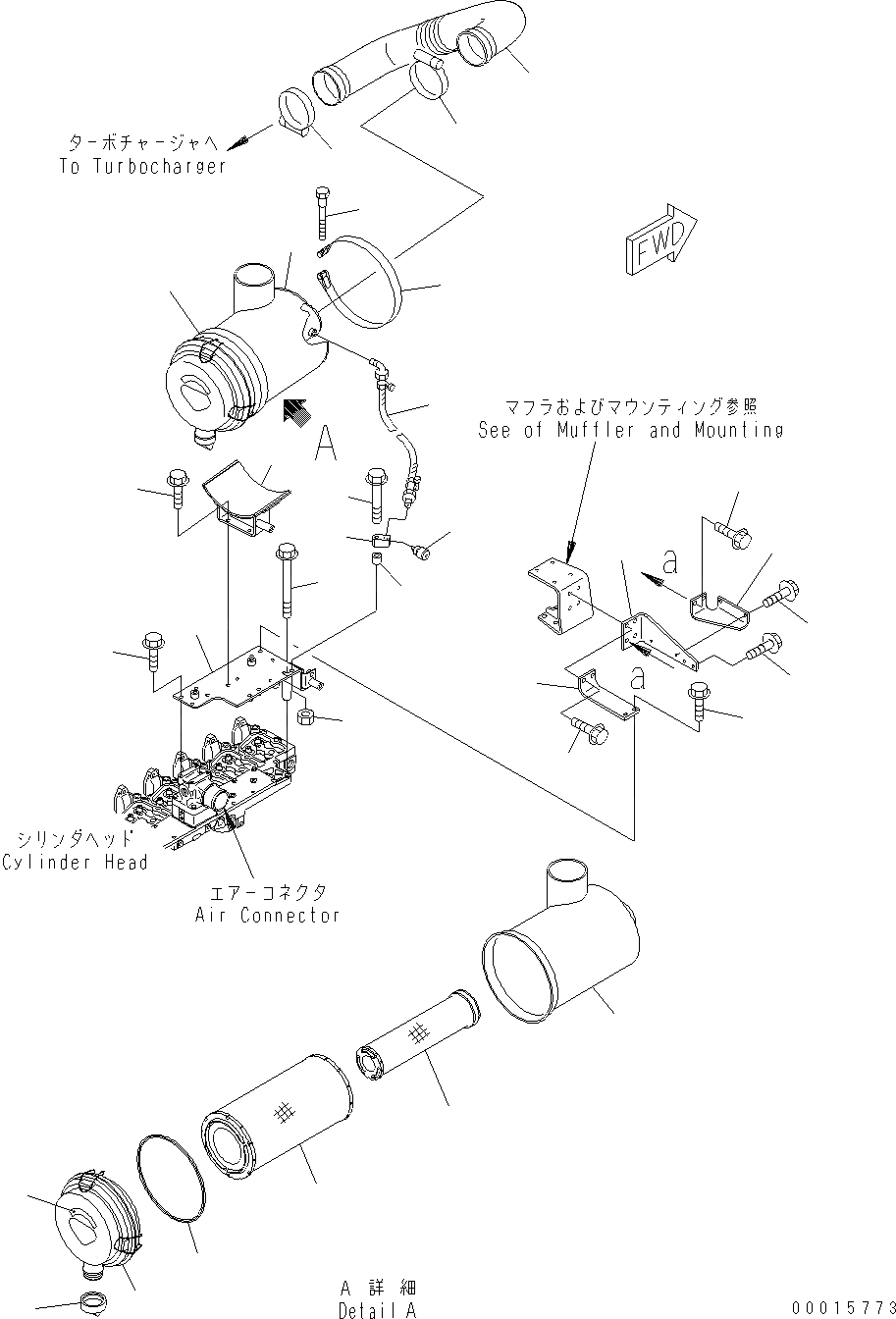 ターボチャージャへ
To Turbocharger

FWD

A

マフラおよびマウンティング参照
See of Muffler and Mounting

a

a

シリンダヘッド
Cylinder Head

エアーコネクタ
Air Connector

A 詳 細
Detail A

00015773