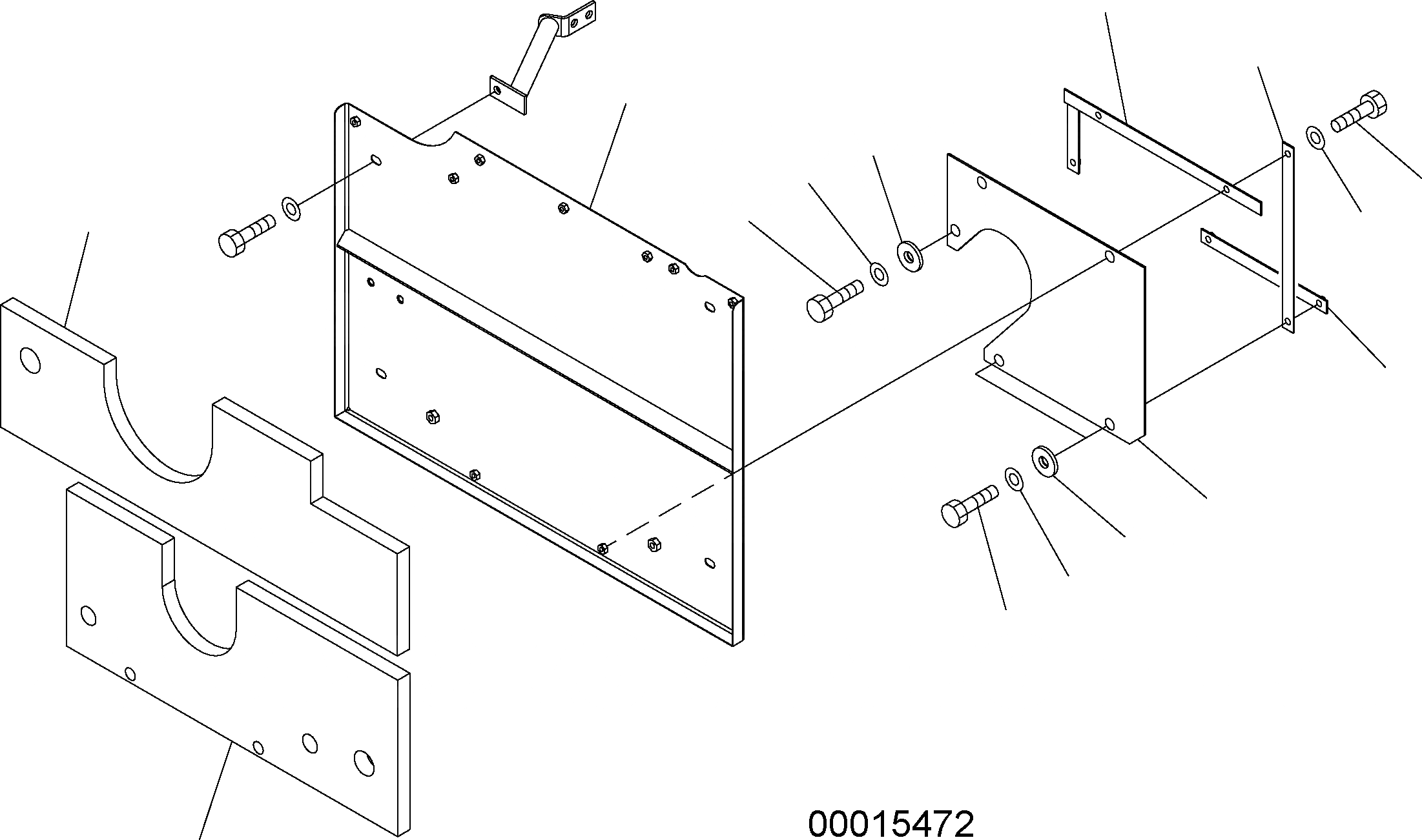 00015472