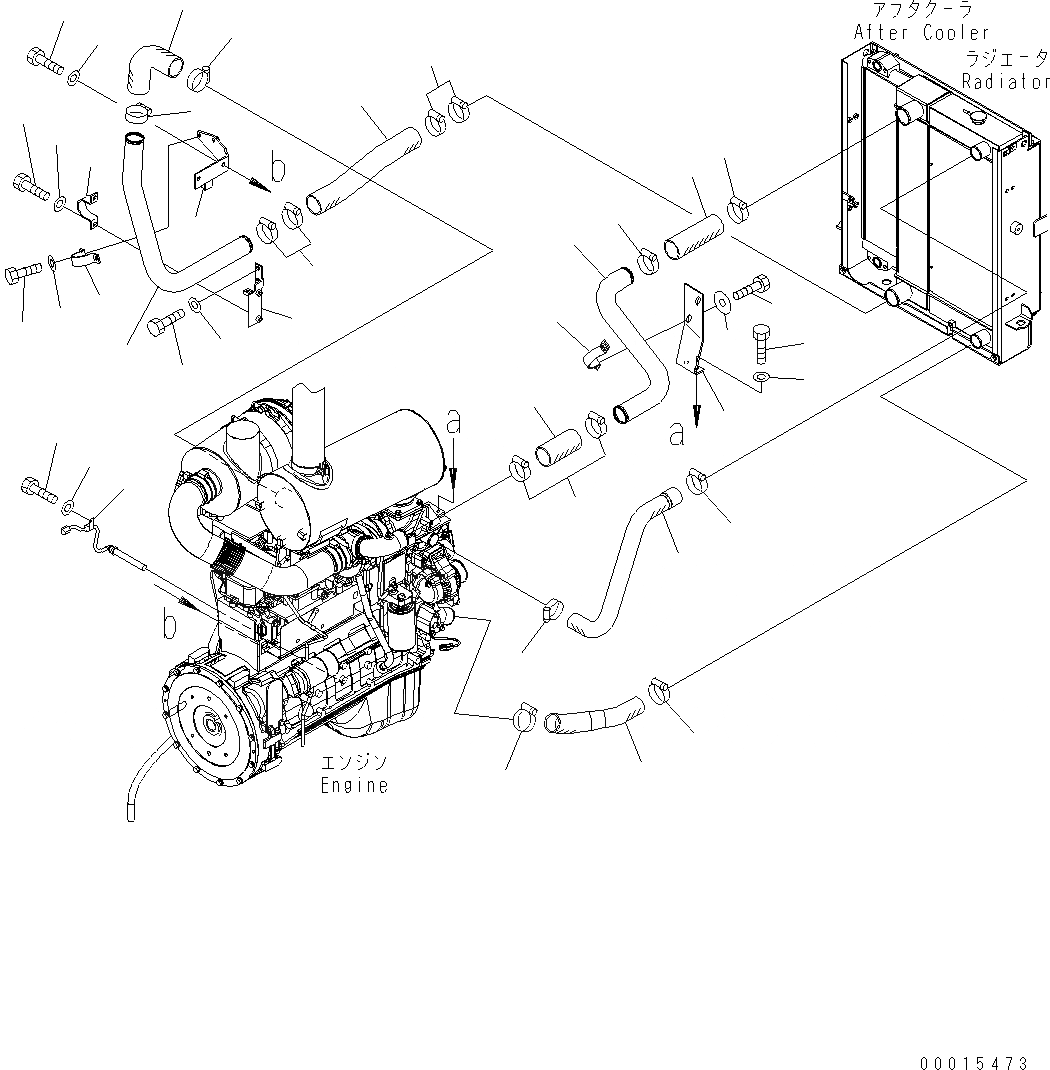 アフタクーラ
After Cooler
ラジエータ
Radiator
b
a
a
b
エンジン
Engine
00015473