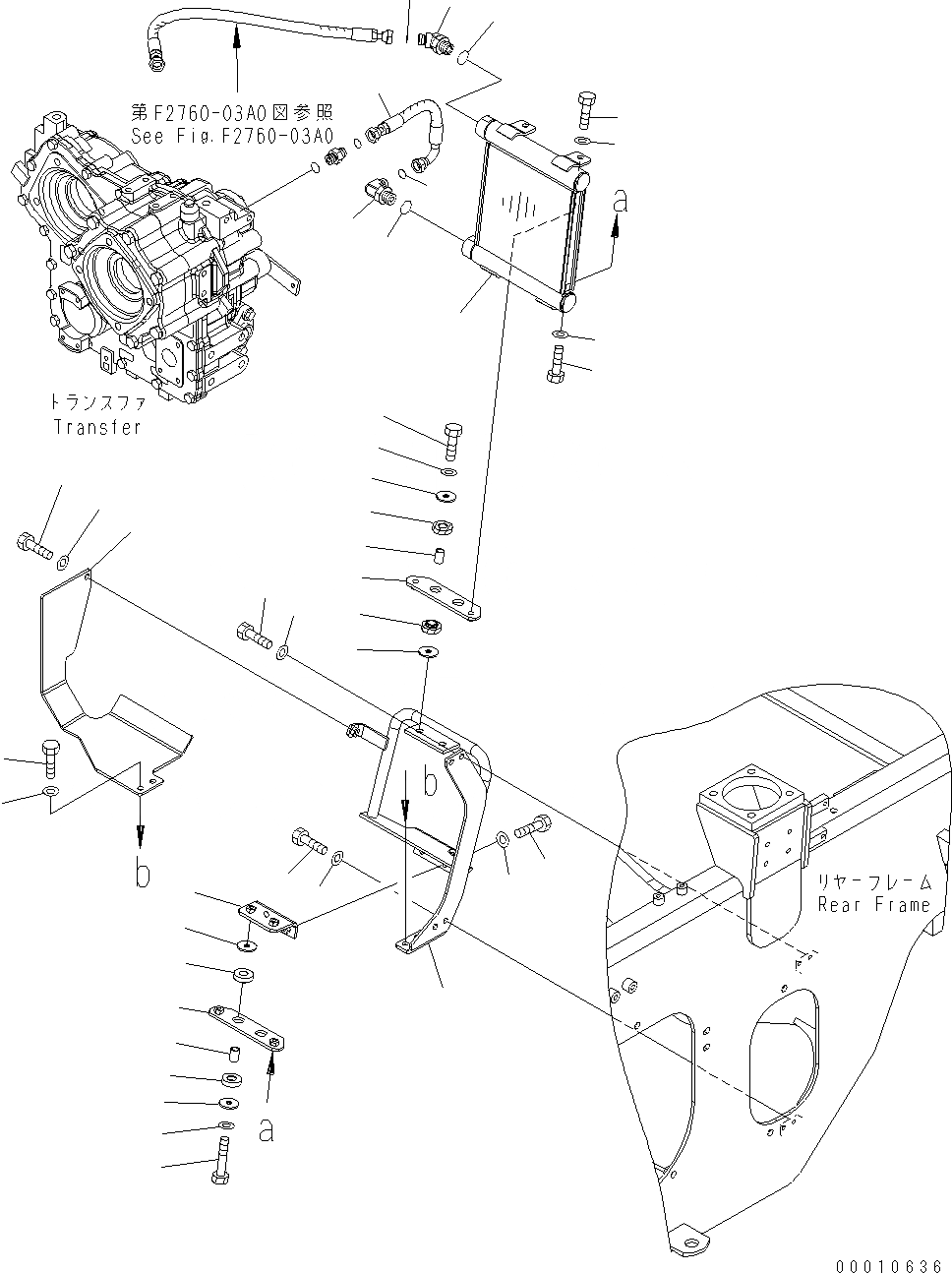 第F2760-03A0図参照
See Fig.F2760-03A0

a

トランスファ
Transfer

b

b

リヤーフレーム
Rear Frame

a

00010636