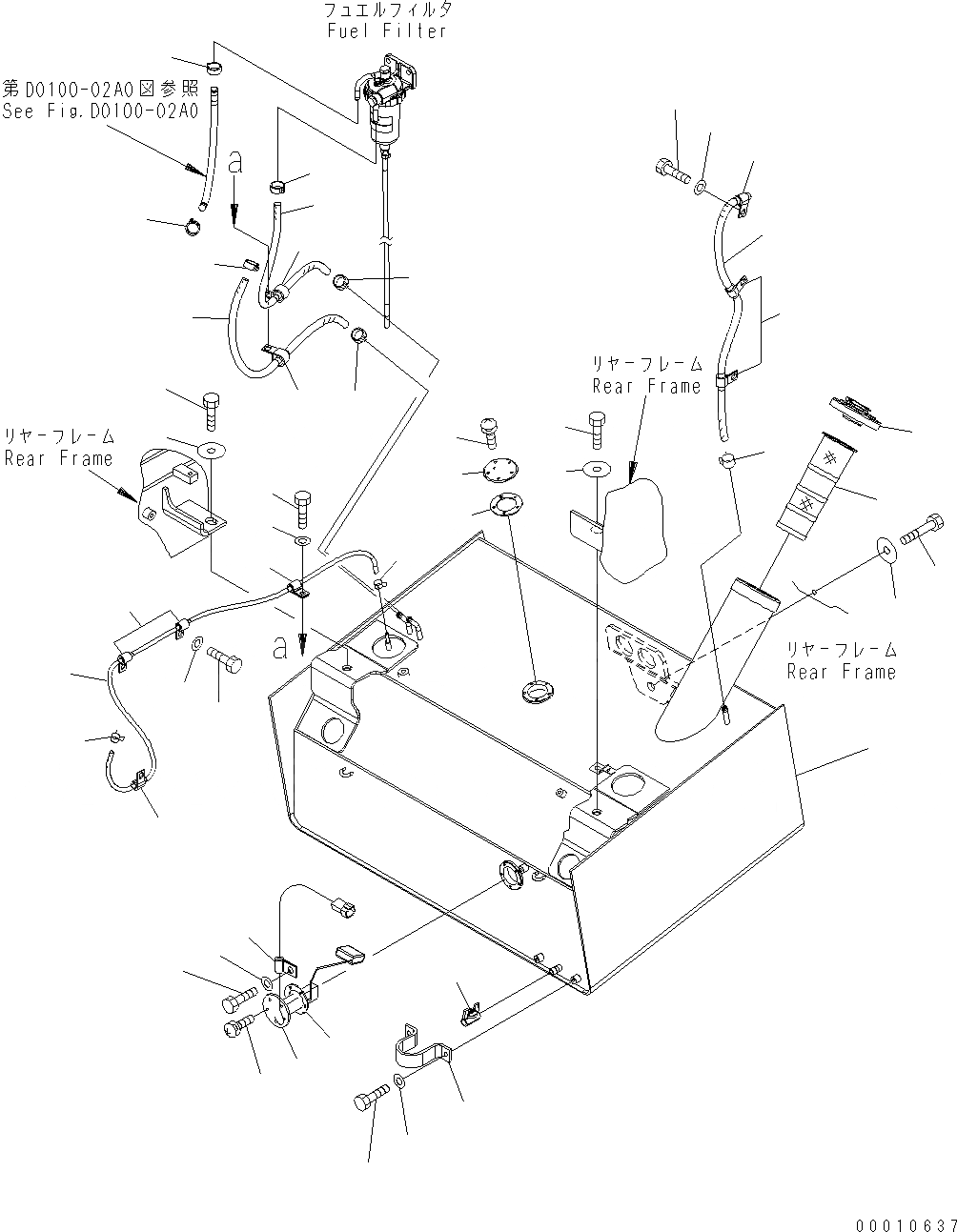 フュエルフィルタ
Fuel Filter

第D0100-02A0図参照
See Fig.D0100-02A0

a

リヤーフレーム
Rear Frame

リヤーフレーム
Rear Frame

a

リヤーフレーム
Rear Frame

00010637