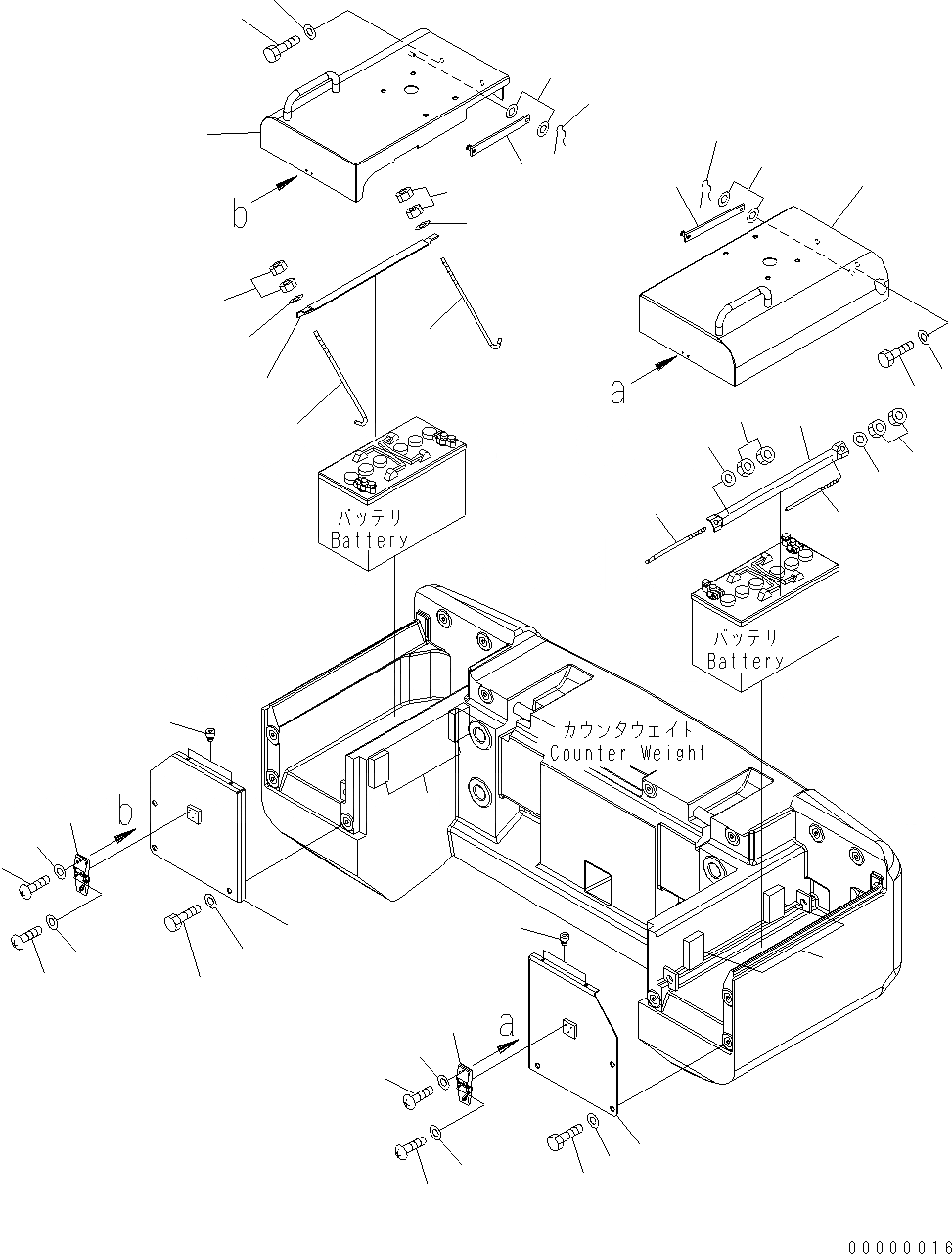 b

a

バッテリ
Battery

バッテリ
Battery

カウンタウェイト
Counter Weight

b

a

00000016