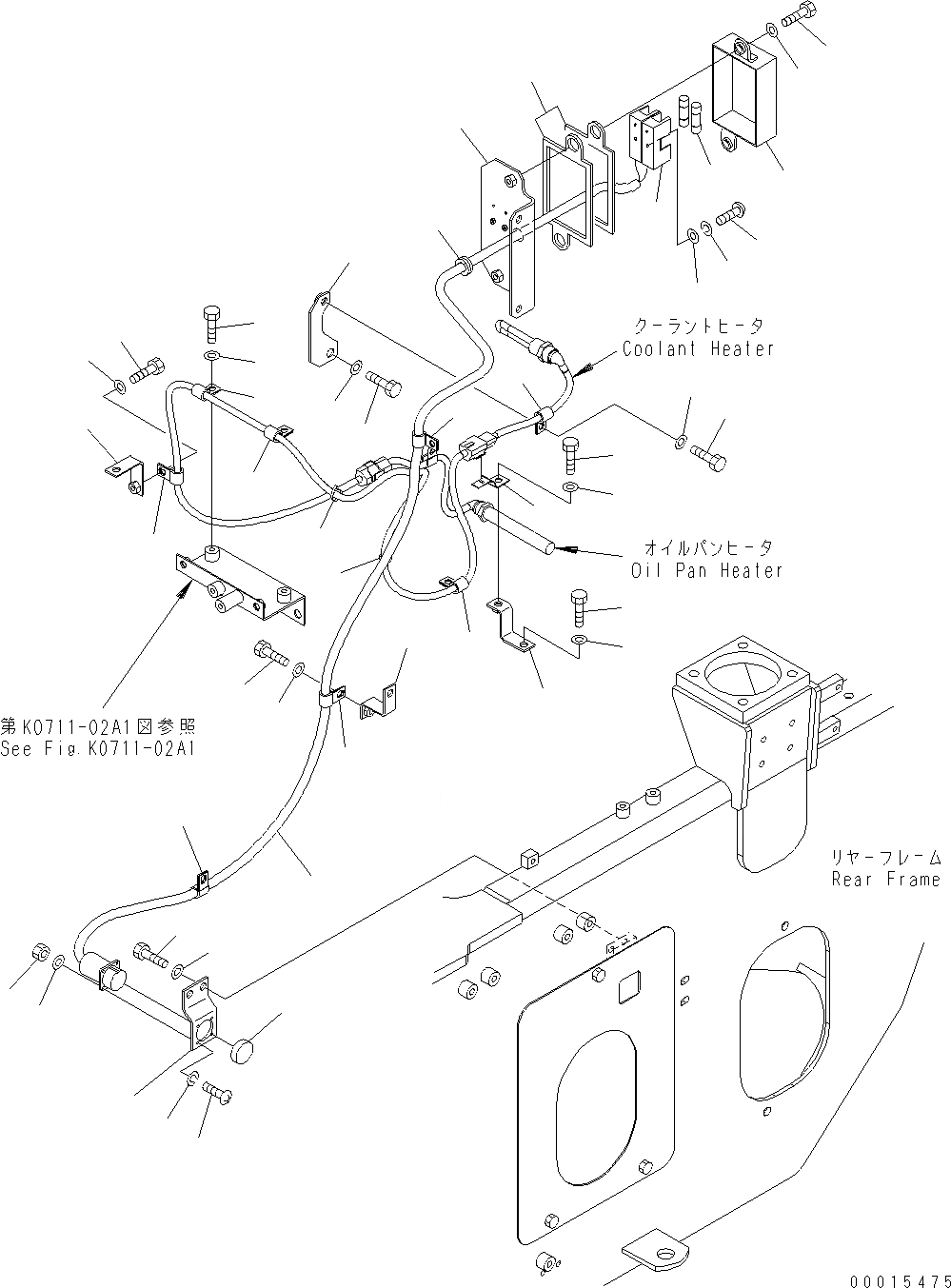 クーラントヒータ
Coolant Heater

オイルパンヒータ
Oil Pan Heater

第K0711-02A1図参照
See Fig.K0711-02A1

リヤーフレーム
Rear Frame

00015475