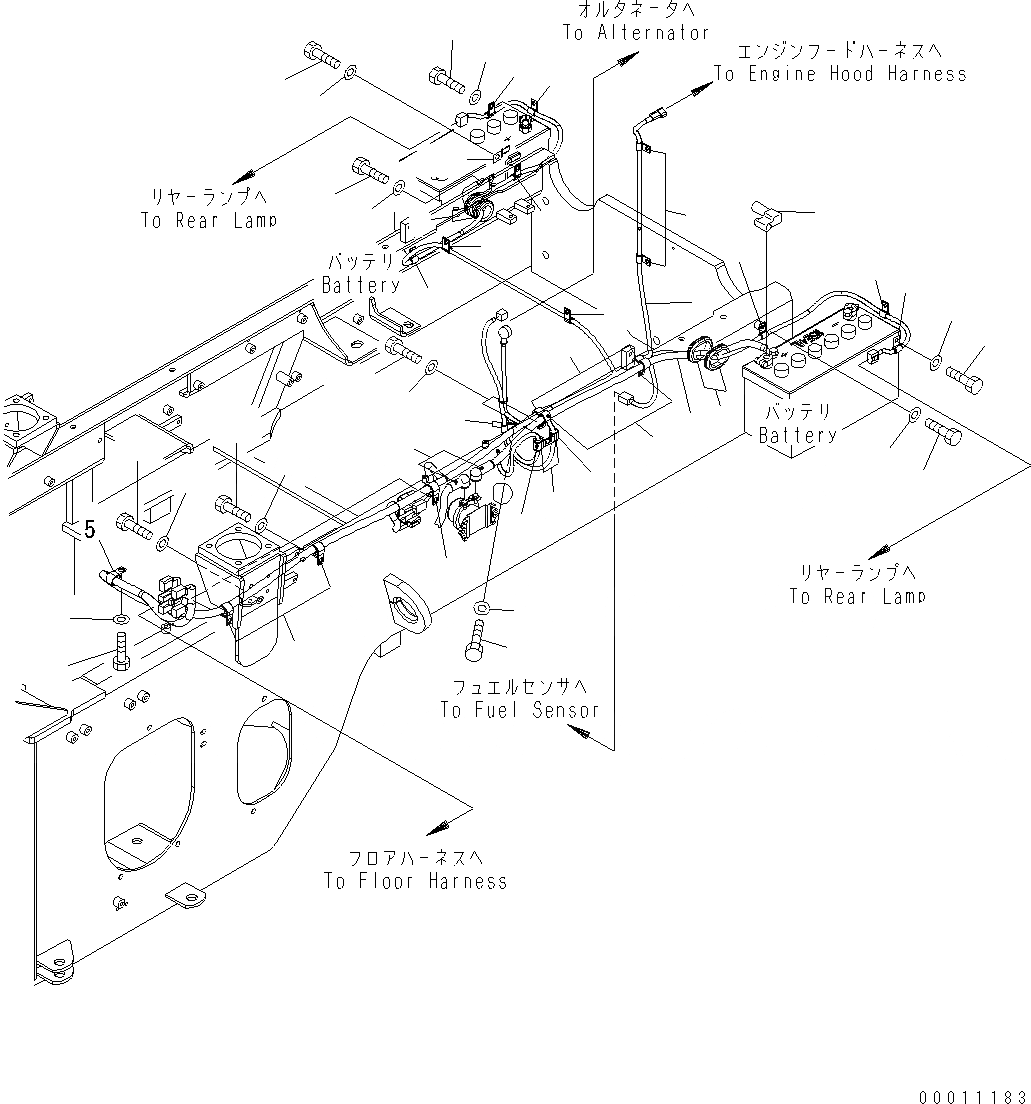 オルタネータへ
To Alternator

エンジンフードハーネスへ
To Engine Hood Harness

リヤーランプへ
To Rear Lamp

バッテリ
Battery

バッテリ
Battery

5

リヤーランプへ
To Rear Lamp

フュエルセンサへ
To Fuel Sensor

フロアハーネスへ
To Floor Harness

00011183