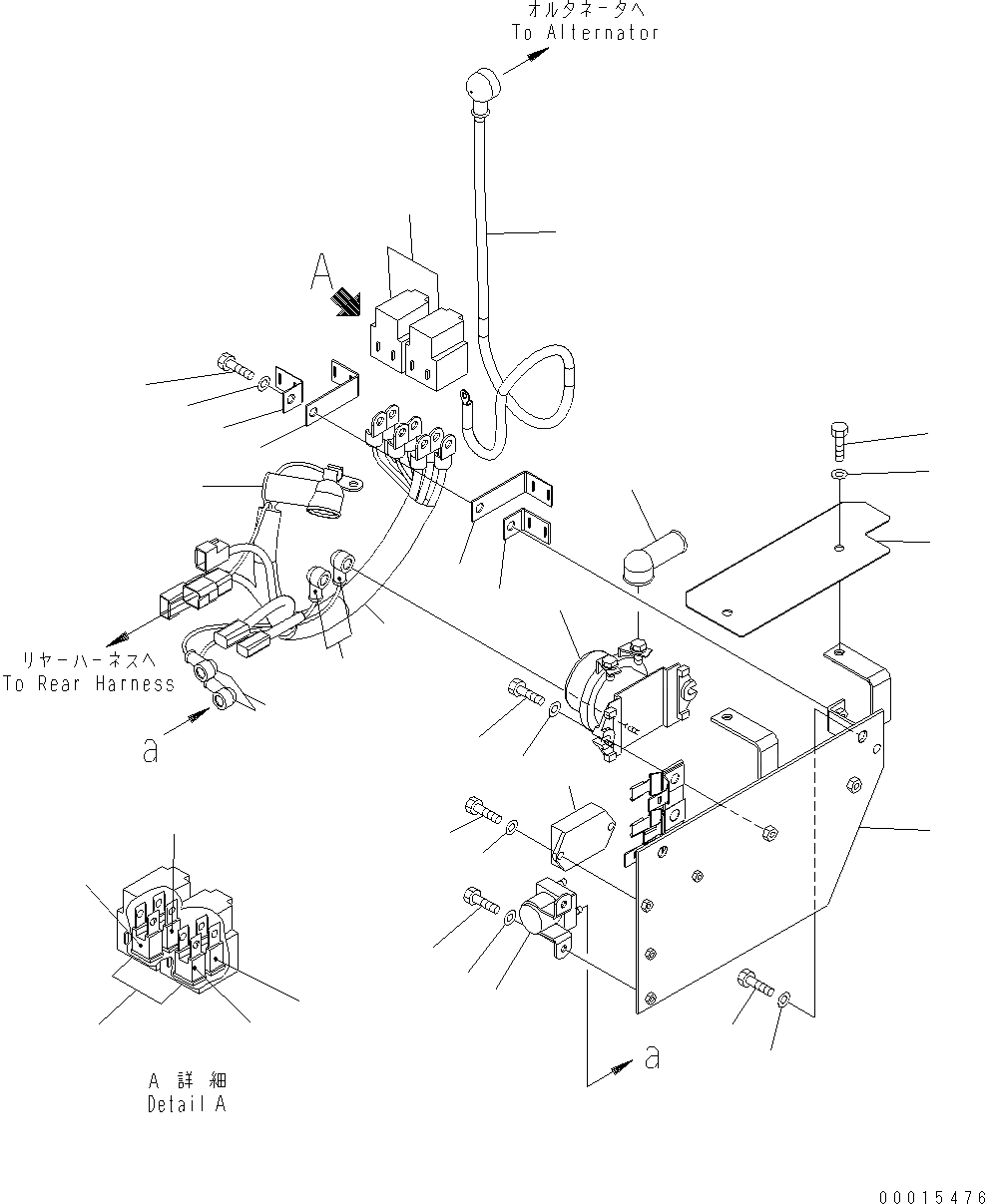 オルタネータへ
To Alternator

A

リヤーハーネスへ
To Rear Harness

a

a

A 詳 細
Detail A

00015476