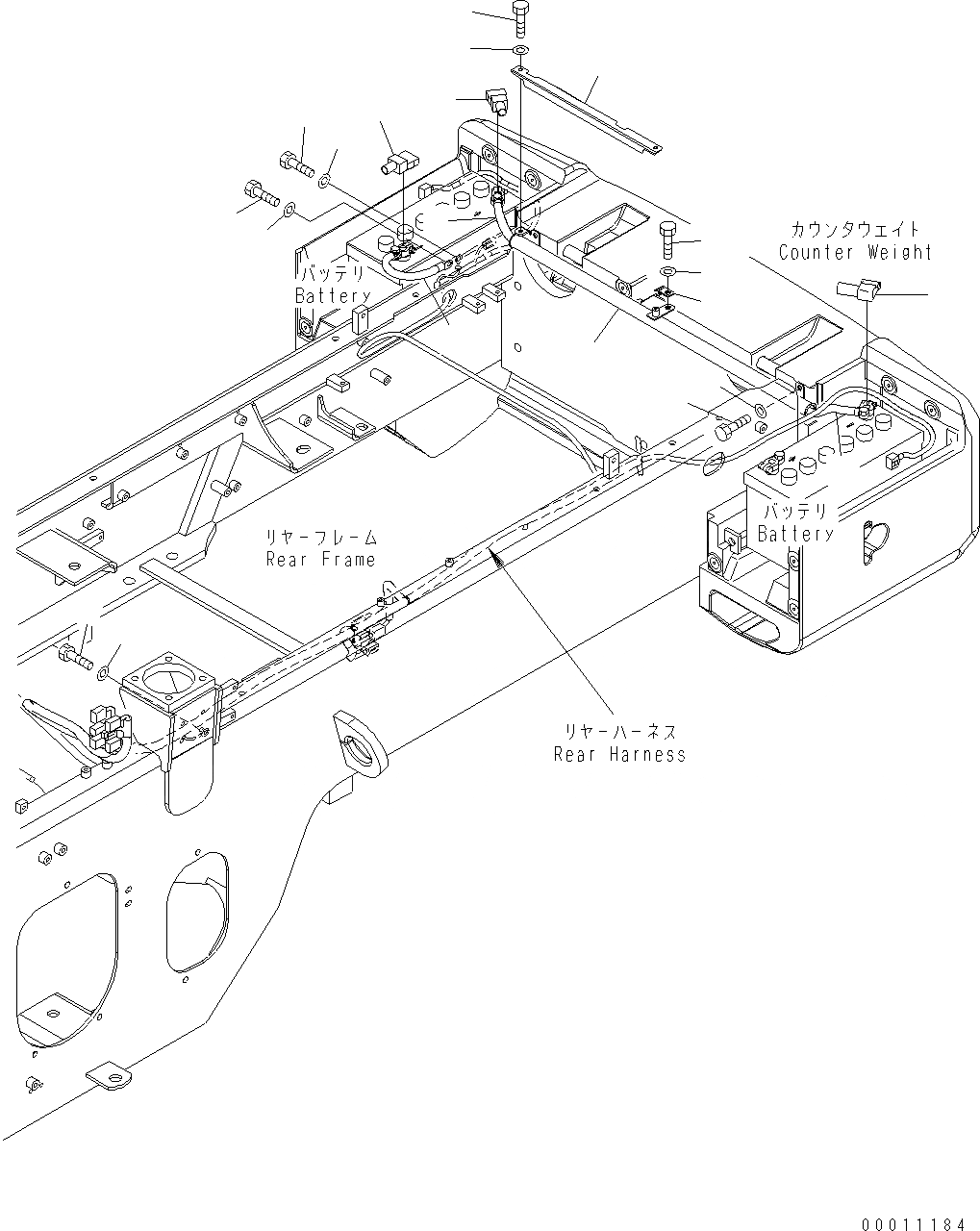 カウンタウェイト
Counter Weight

バッテリ
Battery

バッテリ
Battery

リヤーフレーム
Rear Frame

リヤーハーネス
Rear Harness

00011184