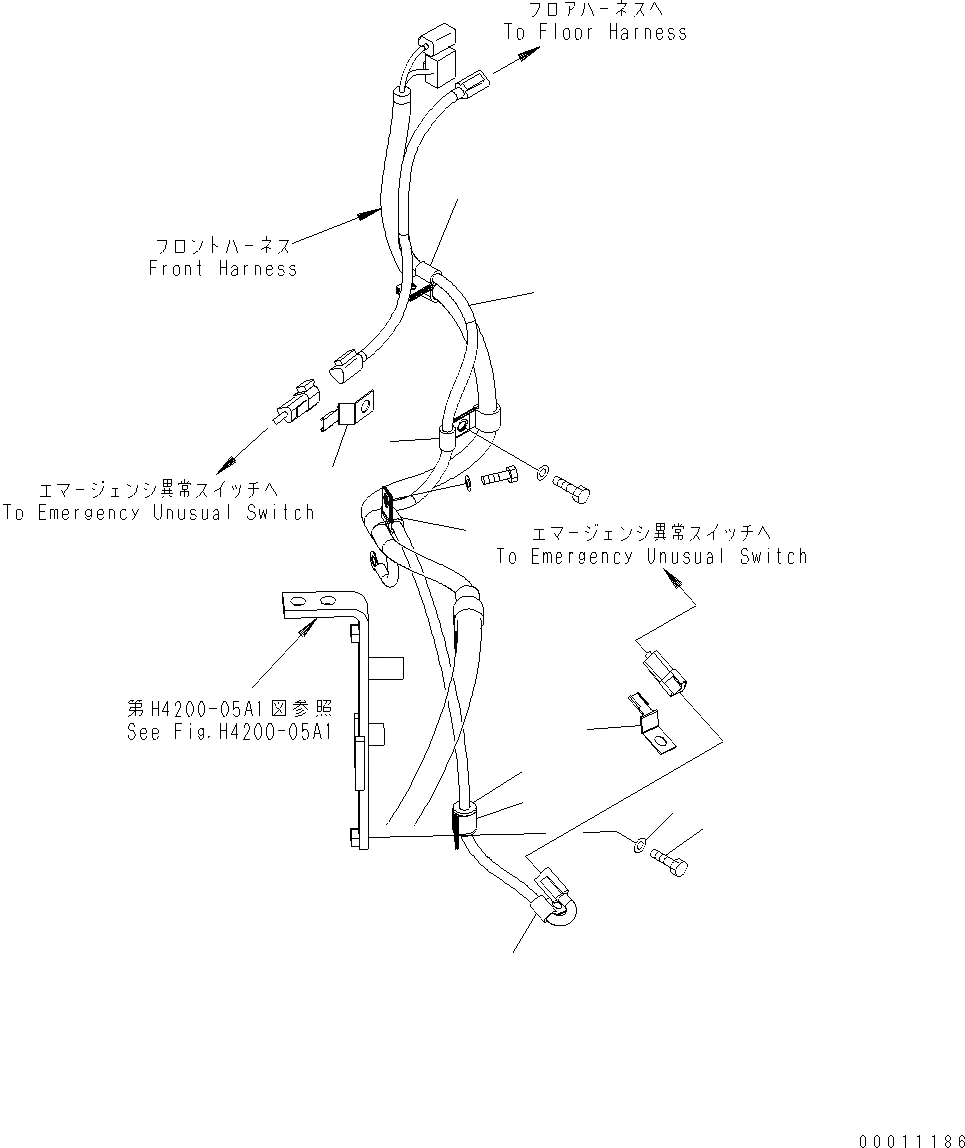 フロアハーネスへ
To Floor Harness

フロントハーネス
Front Harness

エマージェンシ異常スイッチへ
To Emergency Unusual Switch

エマージェンシ異常スイッチへ
To Emergency Unusual Switch

第H4200-05A1図参照
See Fig.H4200-05A1

00011186