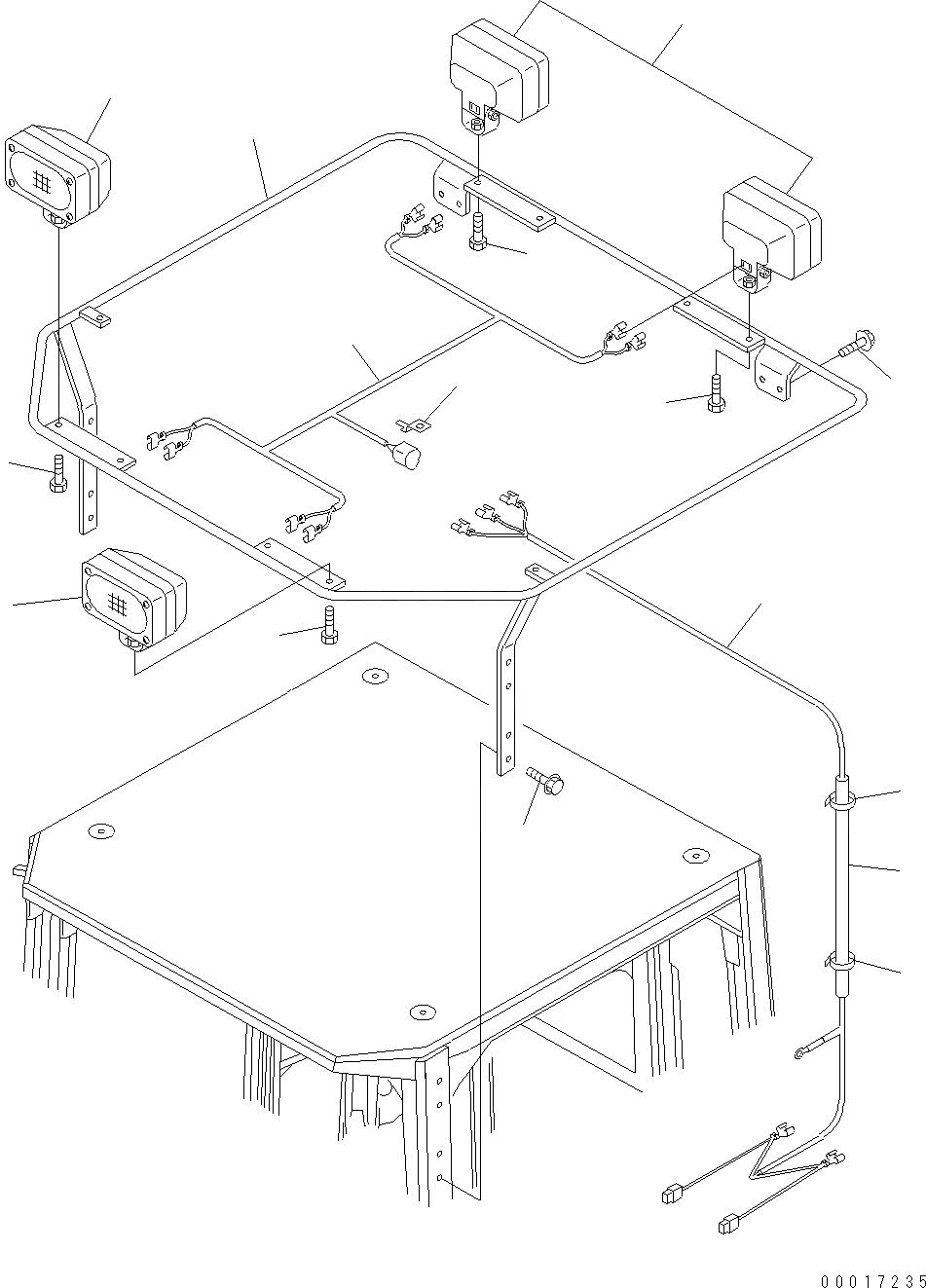 00017235