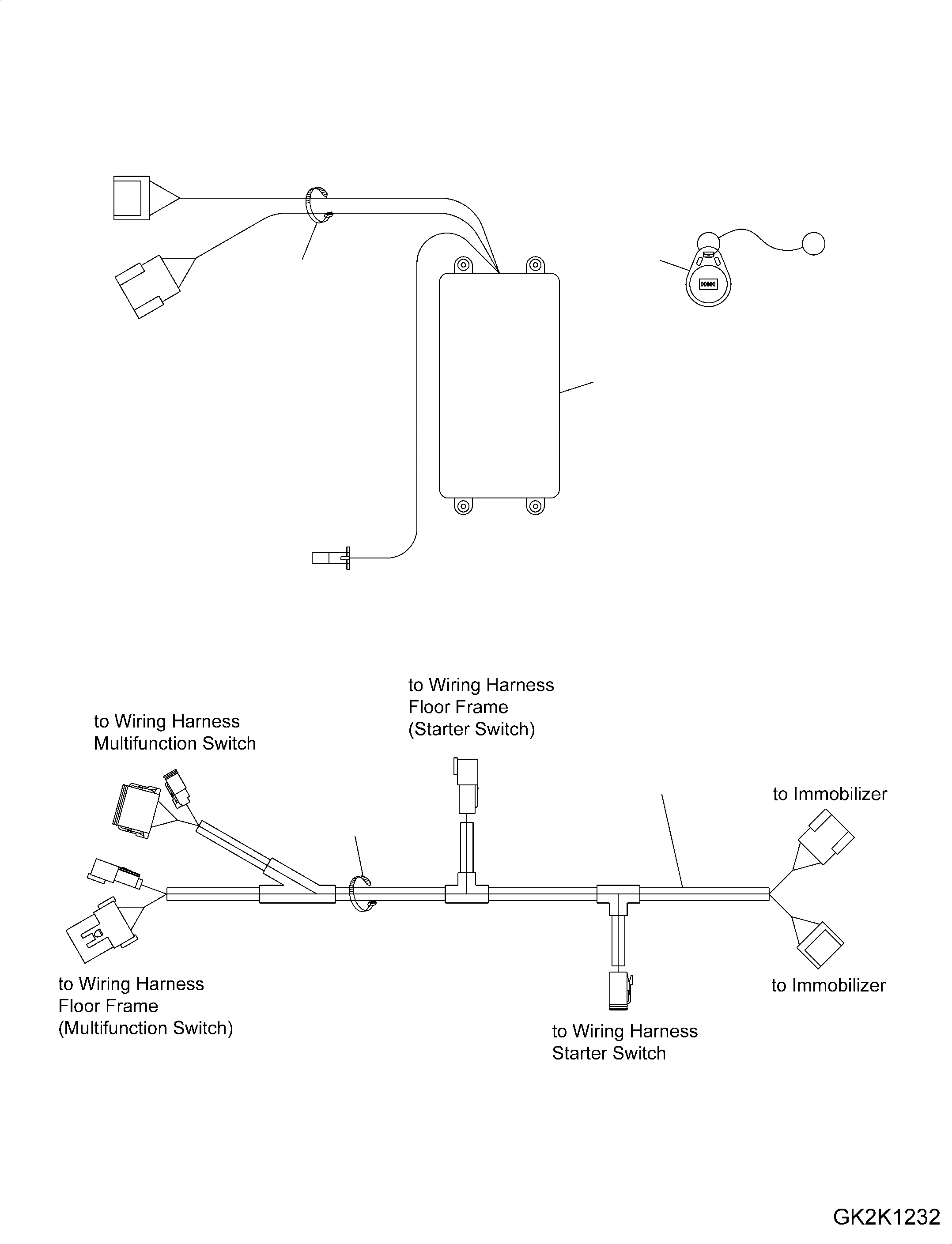 to Wiring Harness
Floor Frame
(Starter Switch)

to Wiring Harness
Multifunction Switch

to Immobilizer

to Wiring Harness
Floor Frame
(Multifunction Switch)

to Immobilizer

to Wiring Harness
Starter Switch

GK2K1232