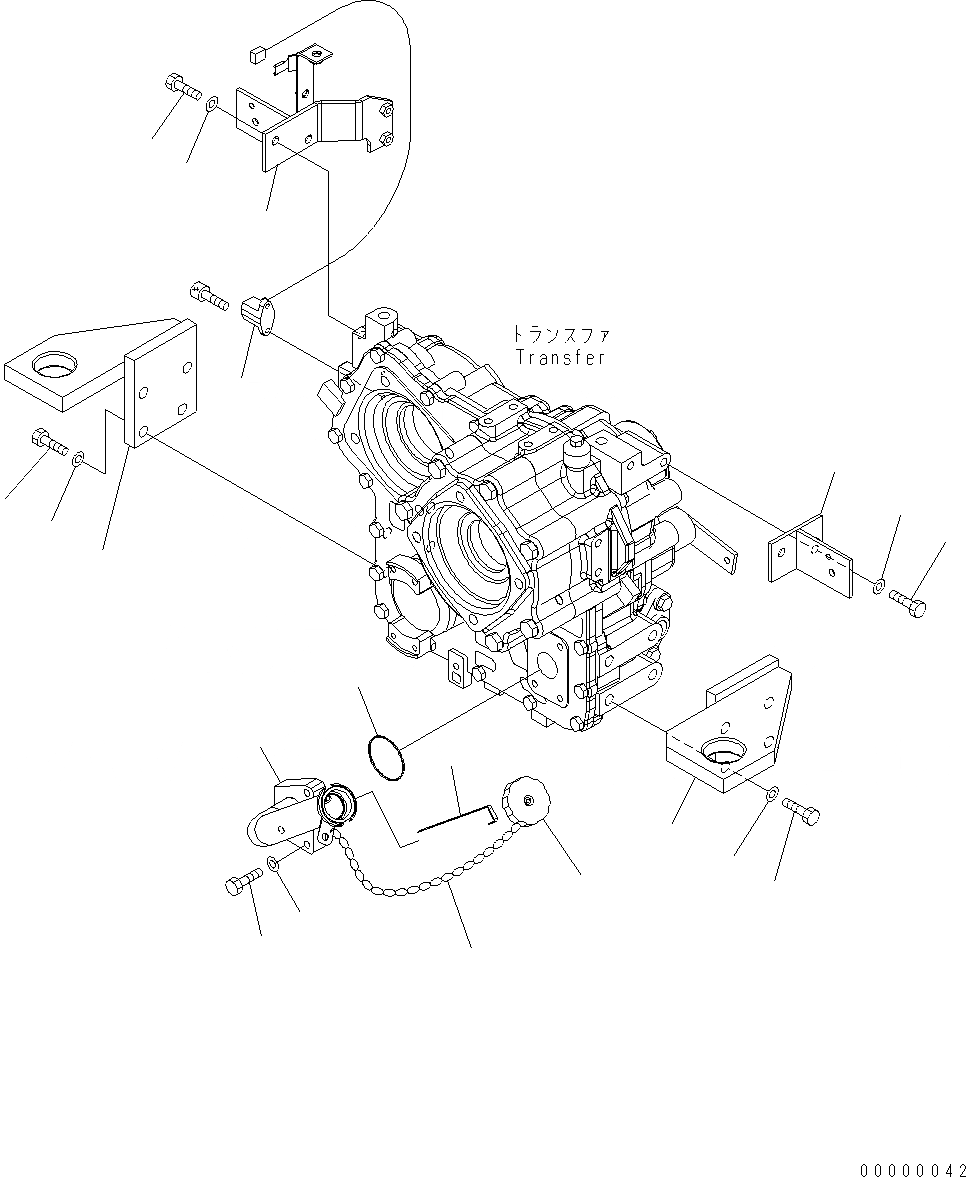 トランスファ
Transfer

00000042