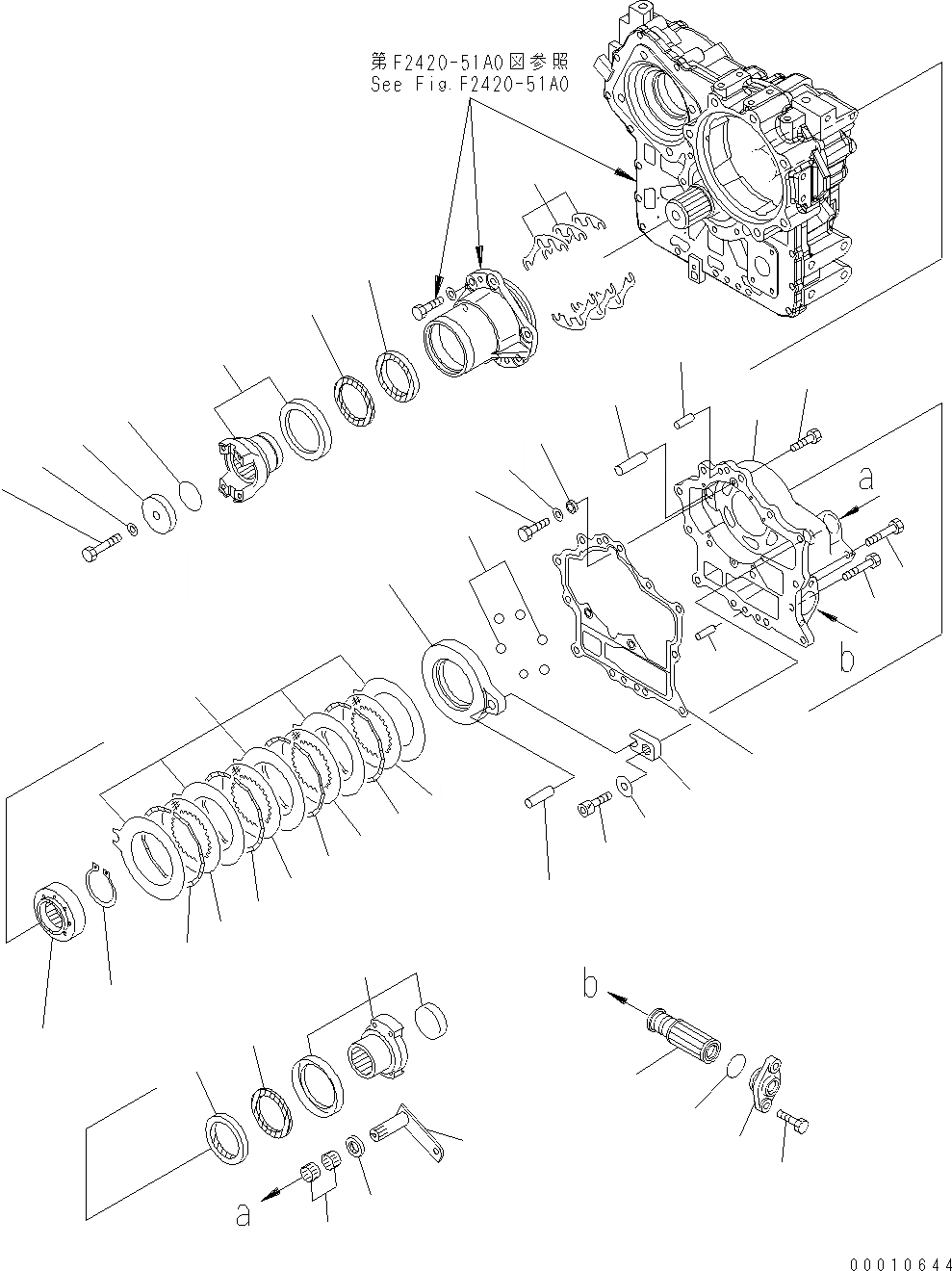 第F2420-51A0図参照
See Fig.F2420-51A0

a

b

b

a

00010644