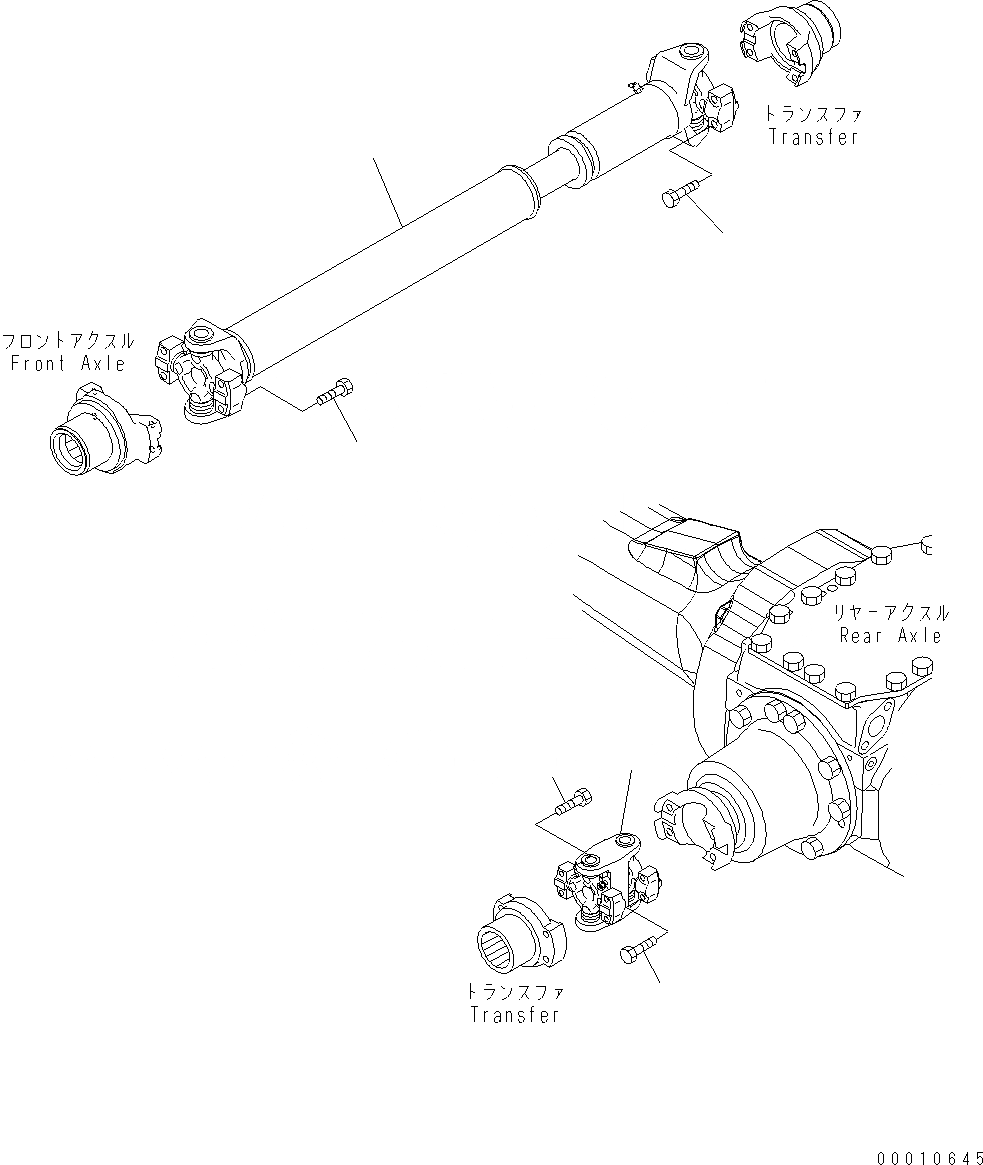 トランスファ
Transfer

フロントアクスル
Front Axle

リヤーアクスル
Rear Axle

トランスファ
Transfer

00010645