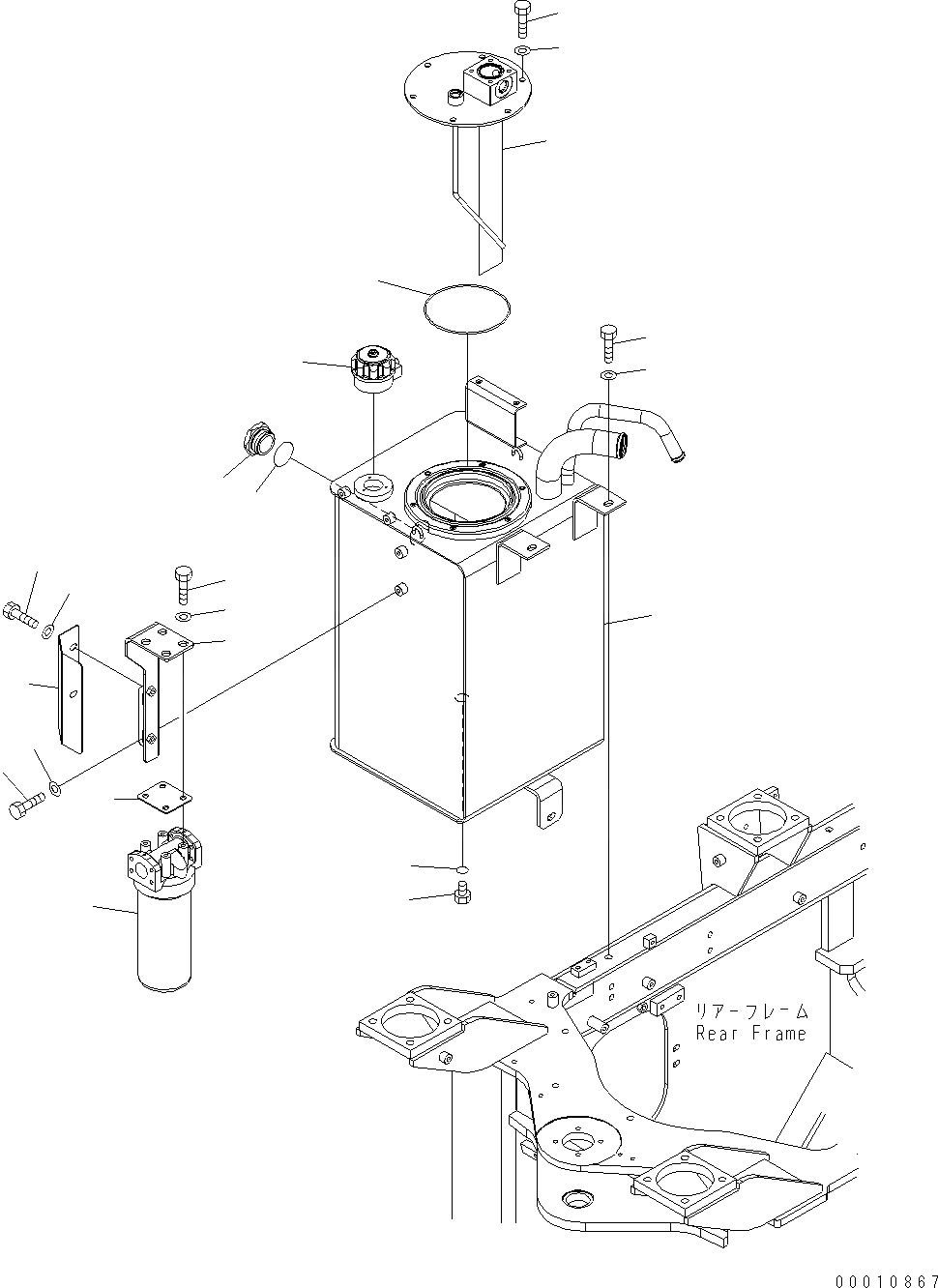 リアーフレーム
Rear Frame

00010867