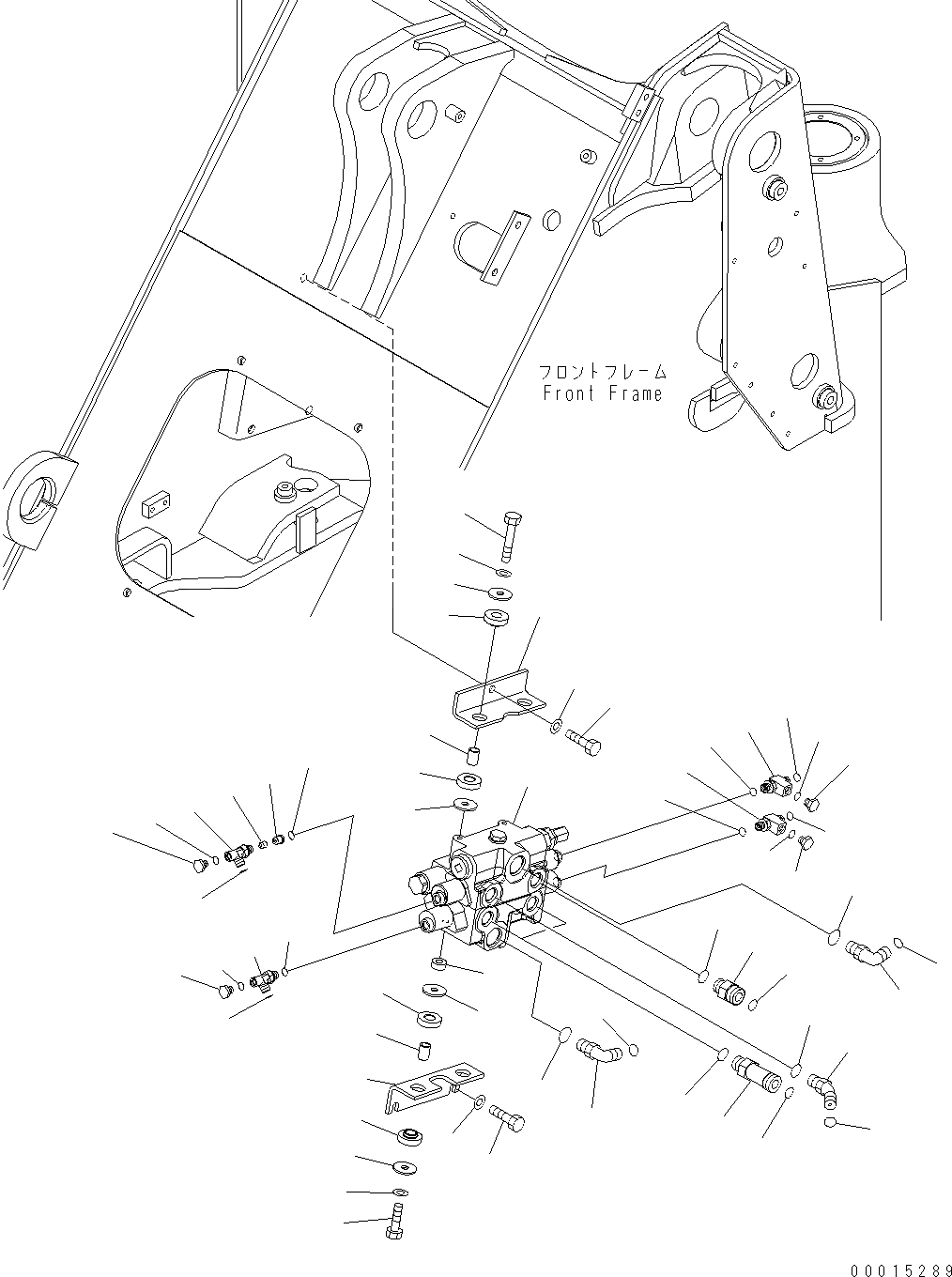 フロントフレーム
Front Frame

00015289