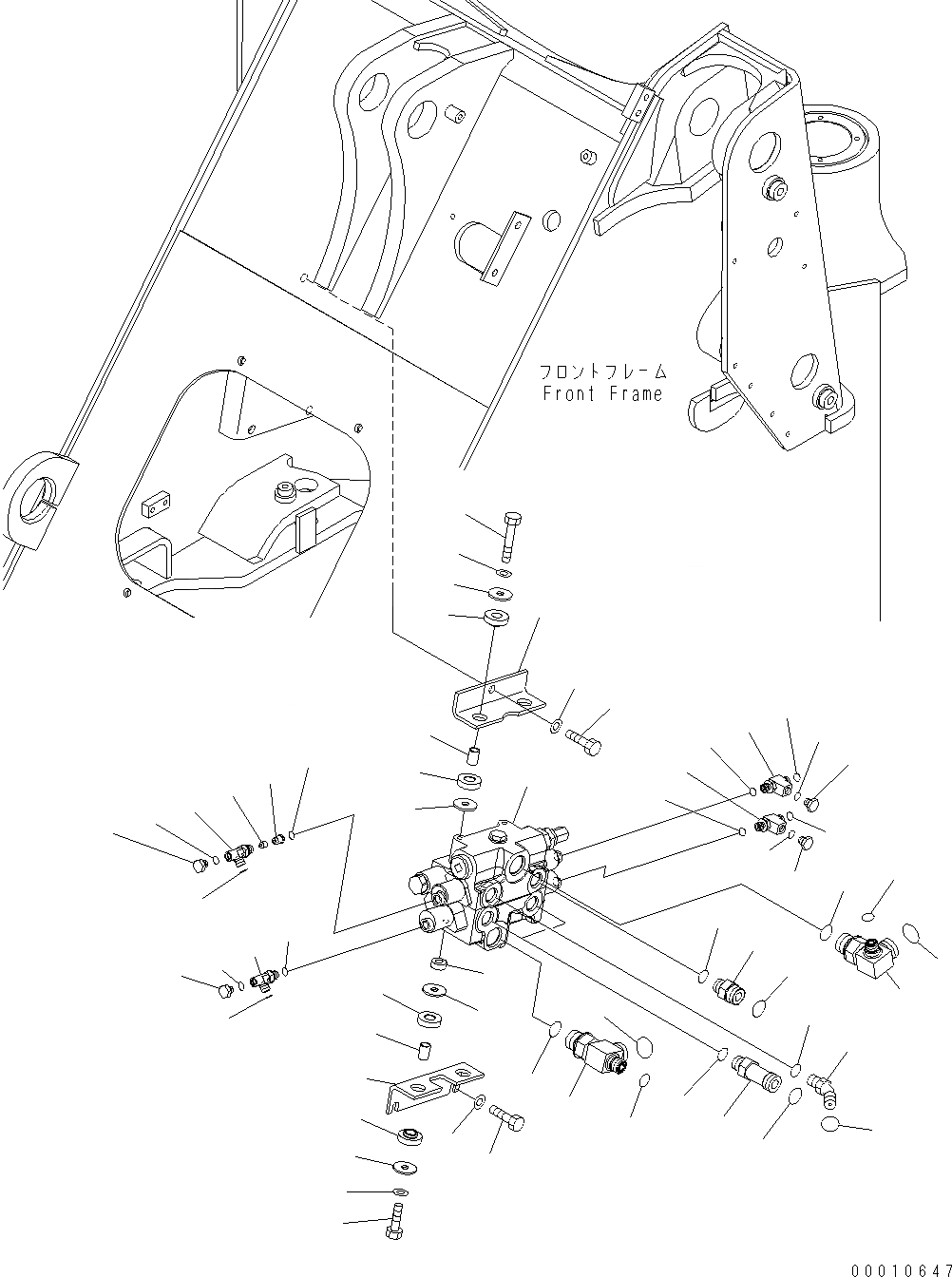 フロントフレーム
Front Frame

00010647