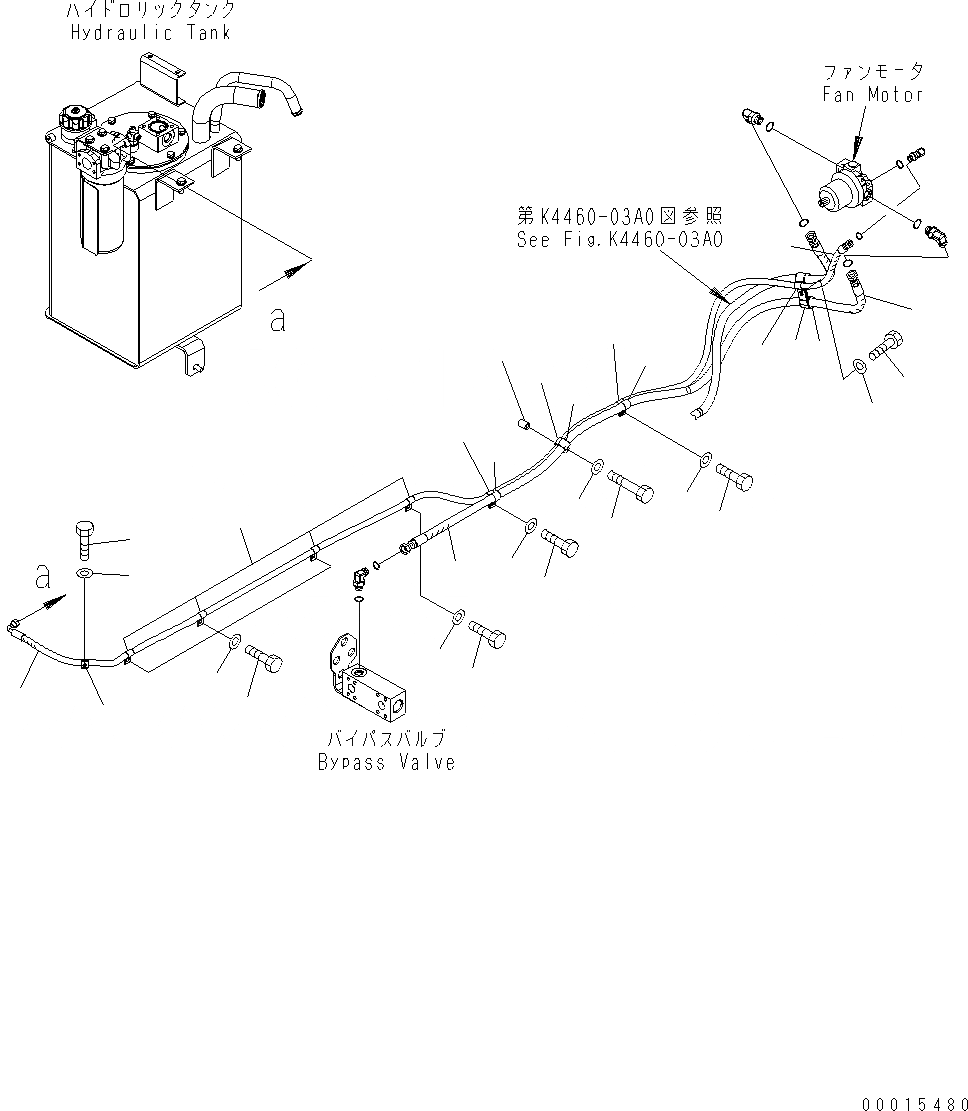 ハイドロリックタンク
Hydraulic Tank

ファンモータ
Fan Motor

第K4460-03A0図参照
See Fig.K4460-03A0

a

a

バイパスバルブ
Bypass Valve

00015480