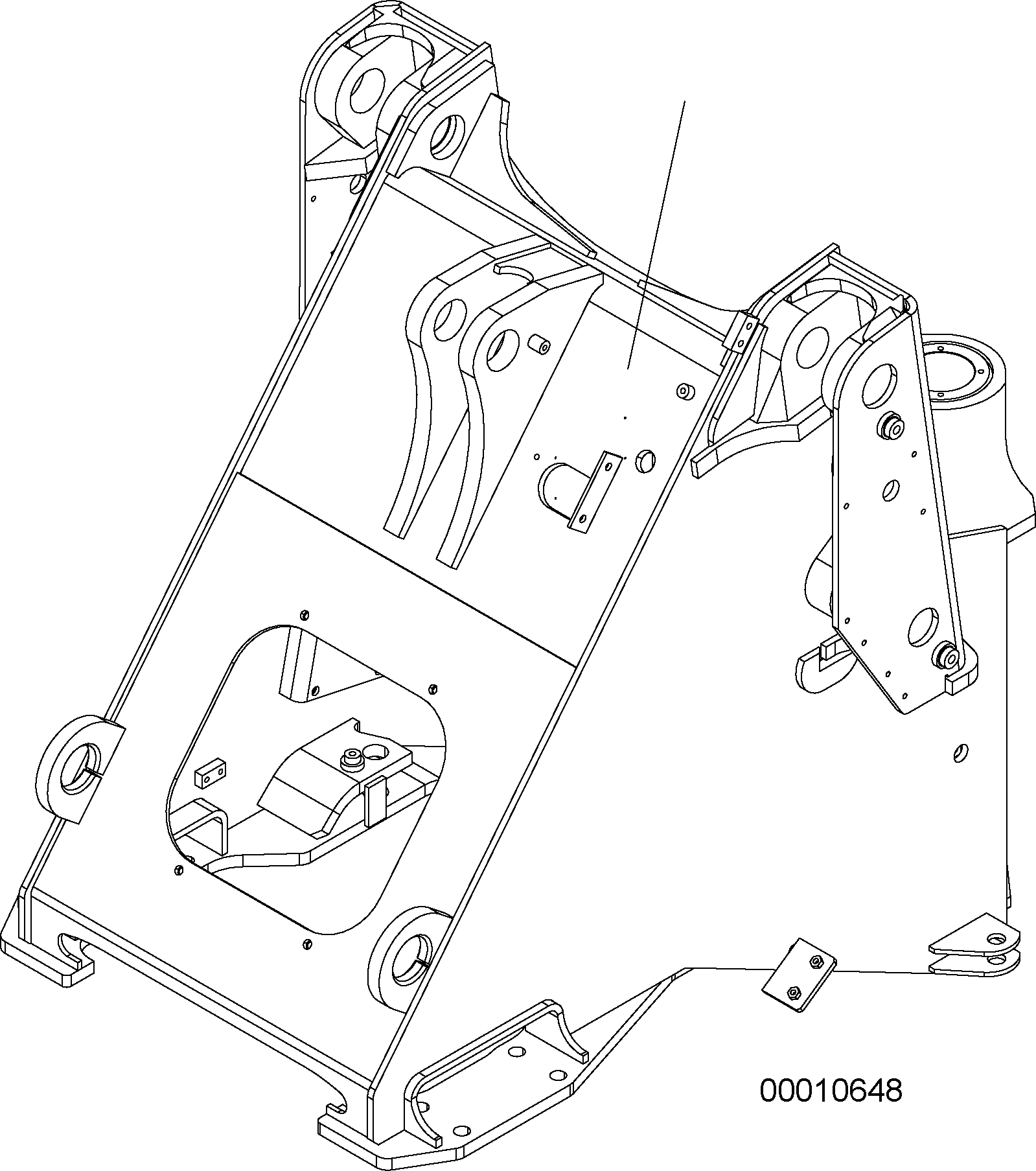 00010648