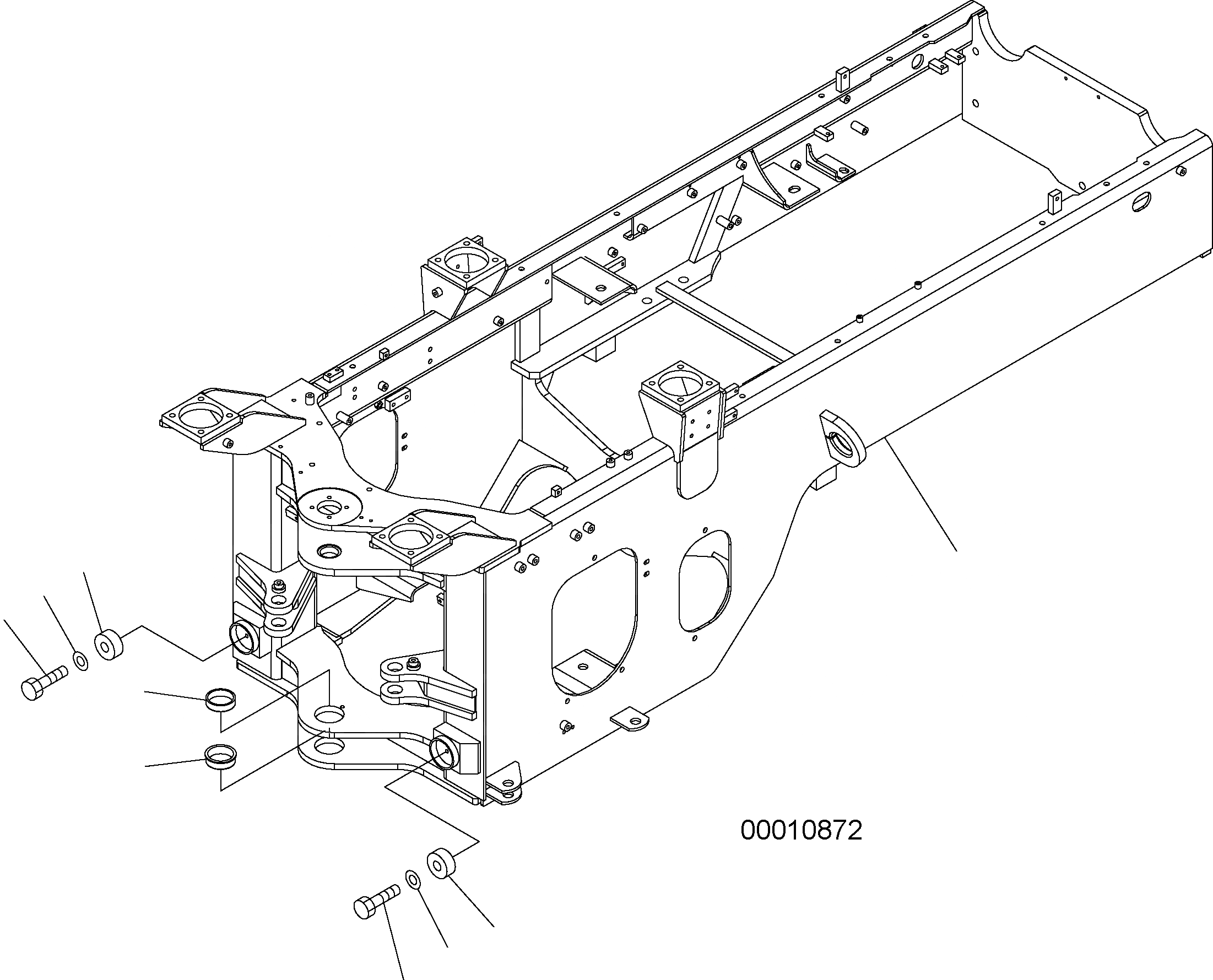 00010872