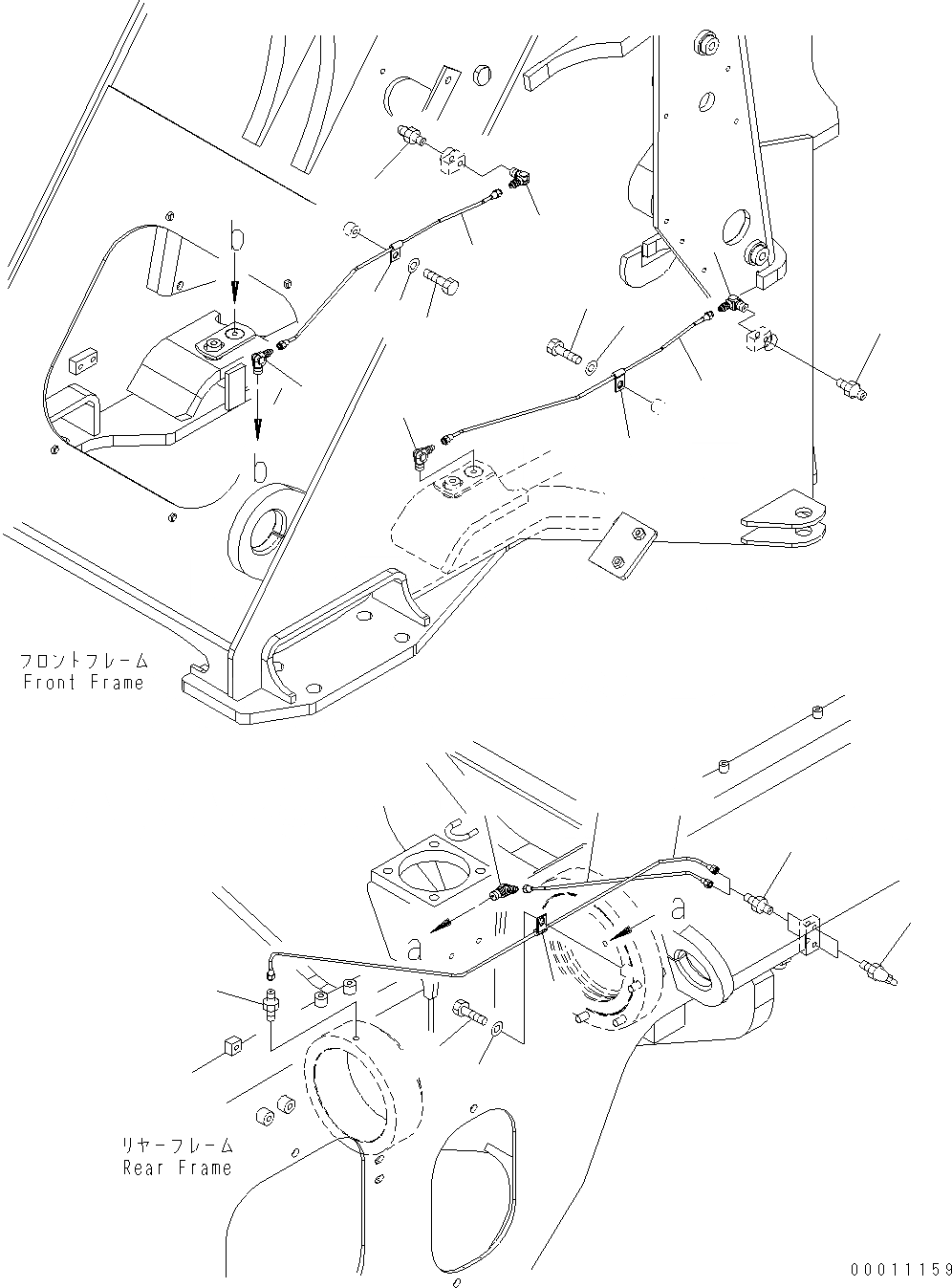 b

b

フロントフレーム
Front Frame

a

a

リヤーフレーム
Rear Frame

00011159