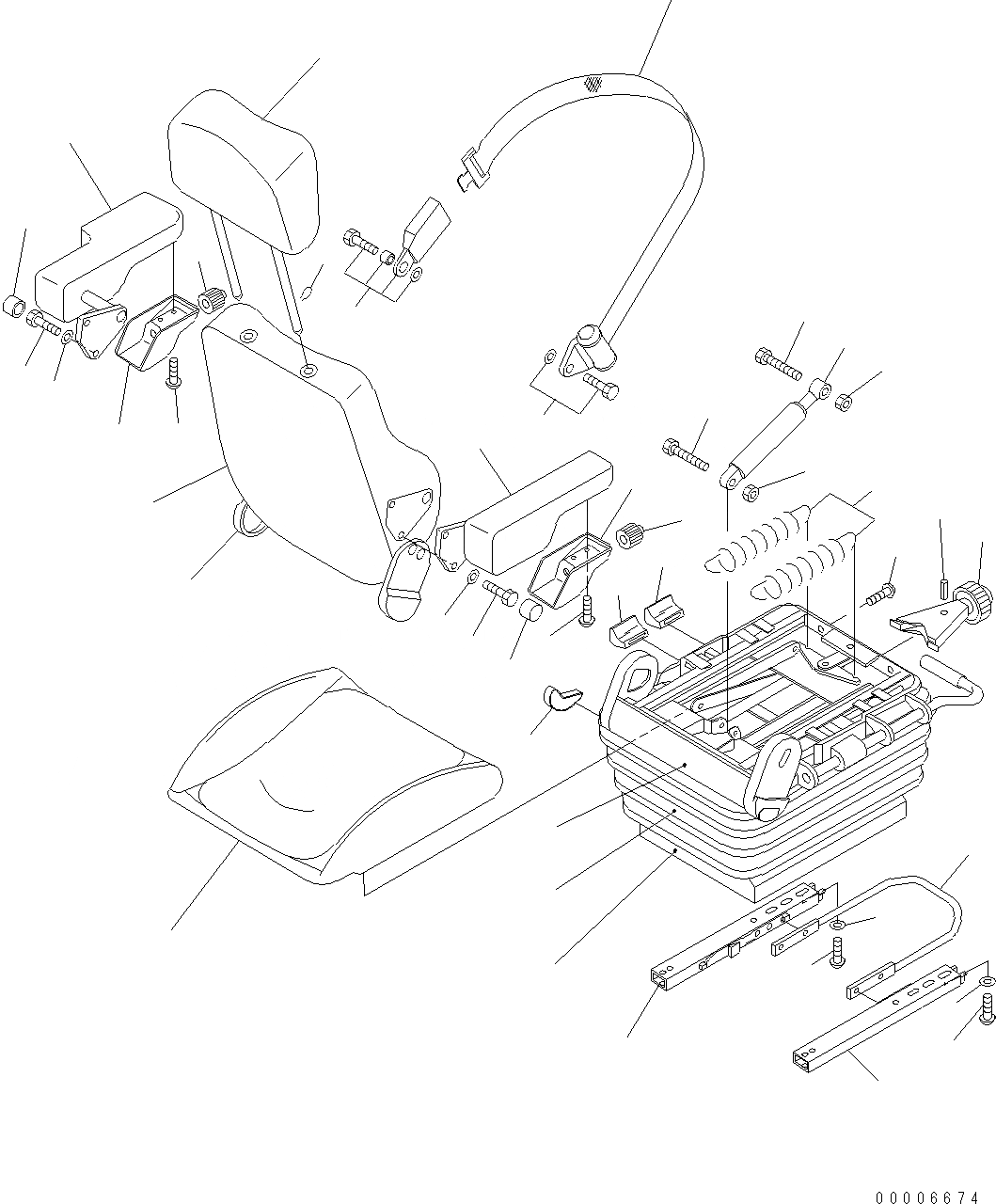 00006674