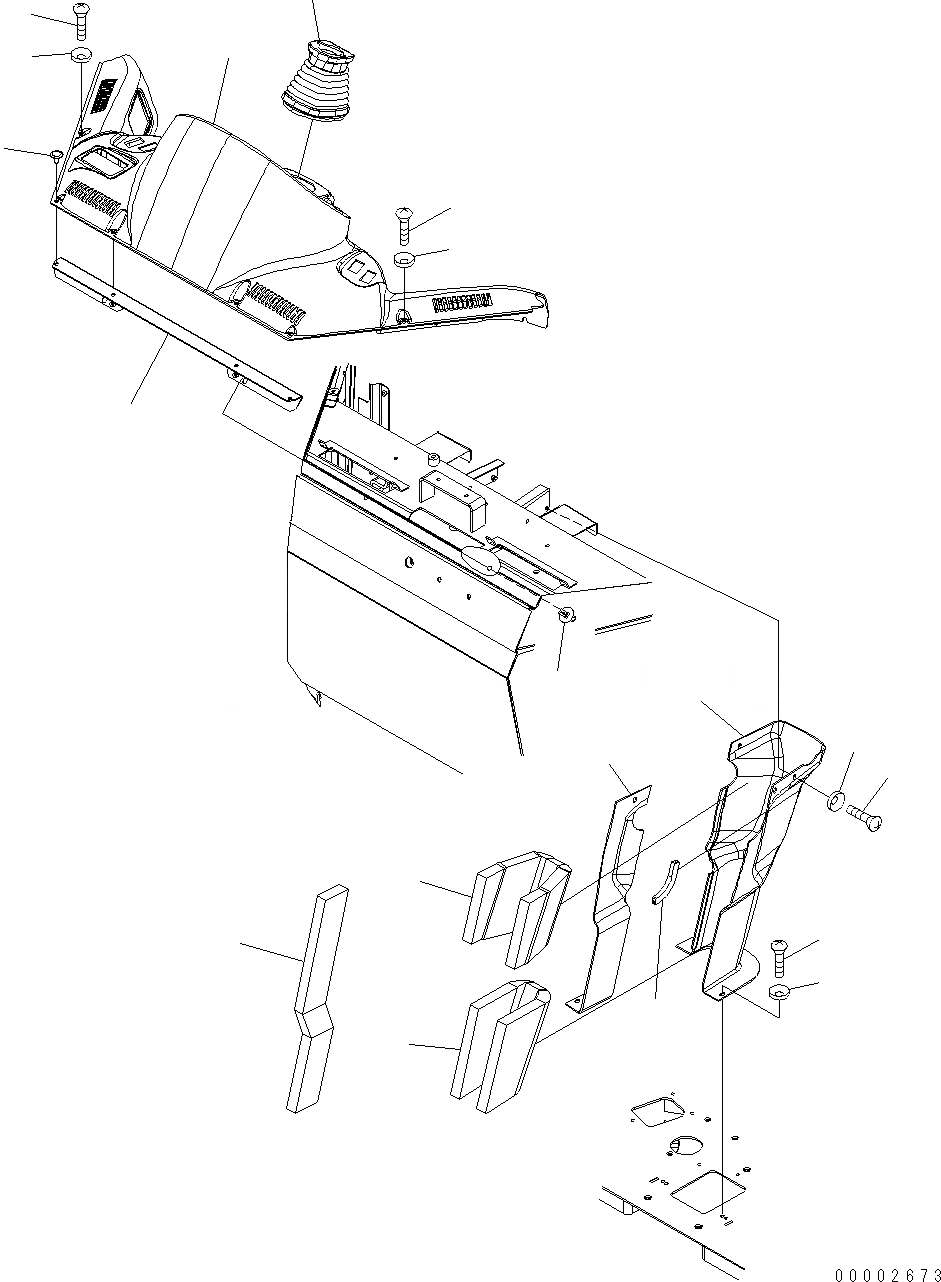 00002673