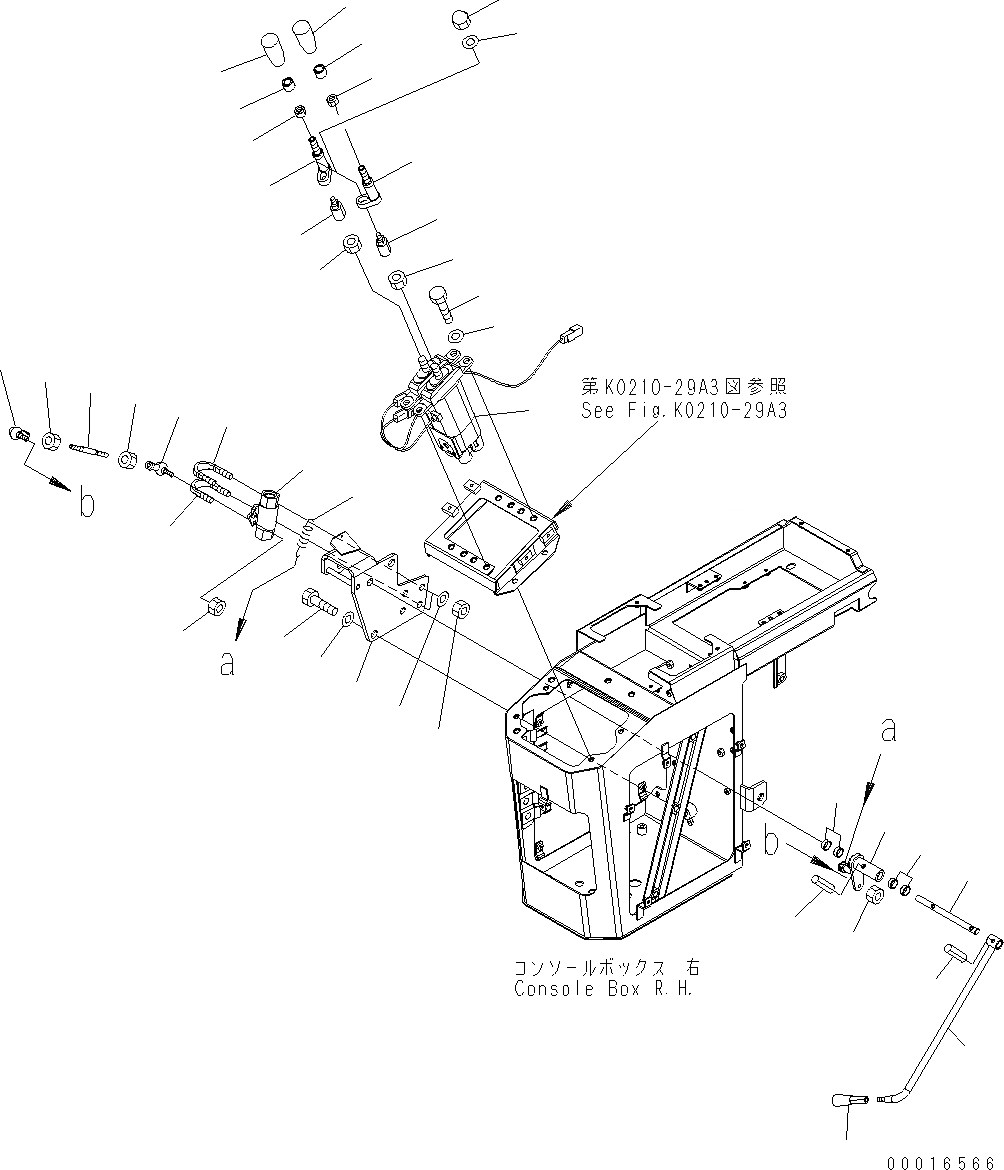 第K0210-29A3図参照
See Fig.K0210-29A3

b

a

a

b

コンソールボックス 右
Console Box R.H.

00016566