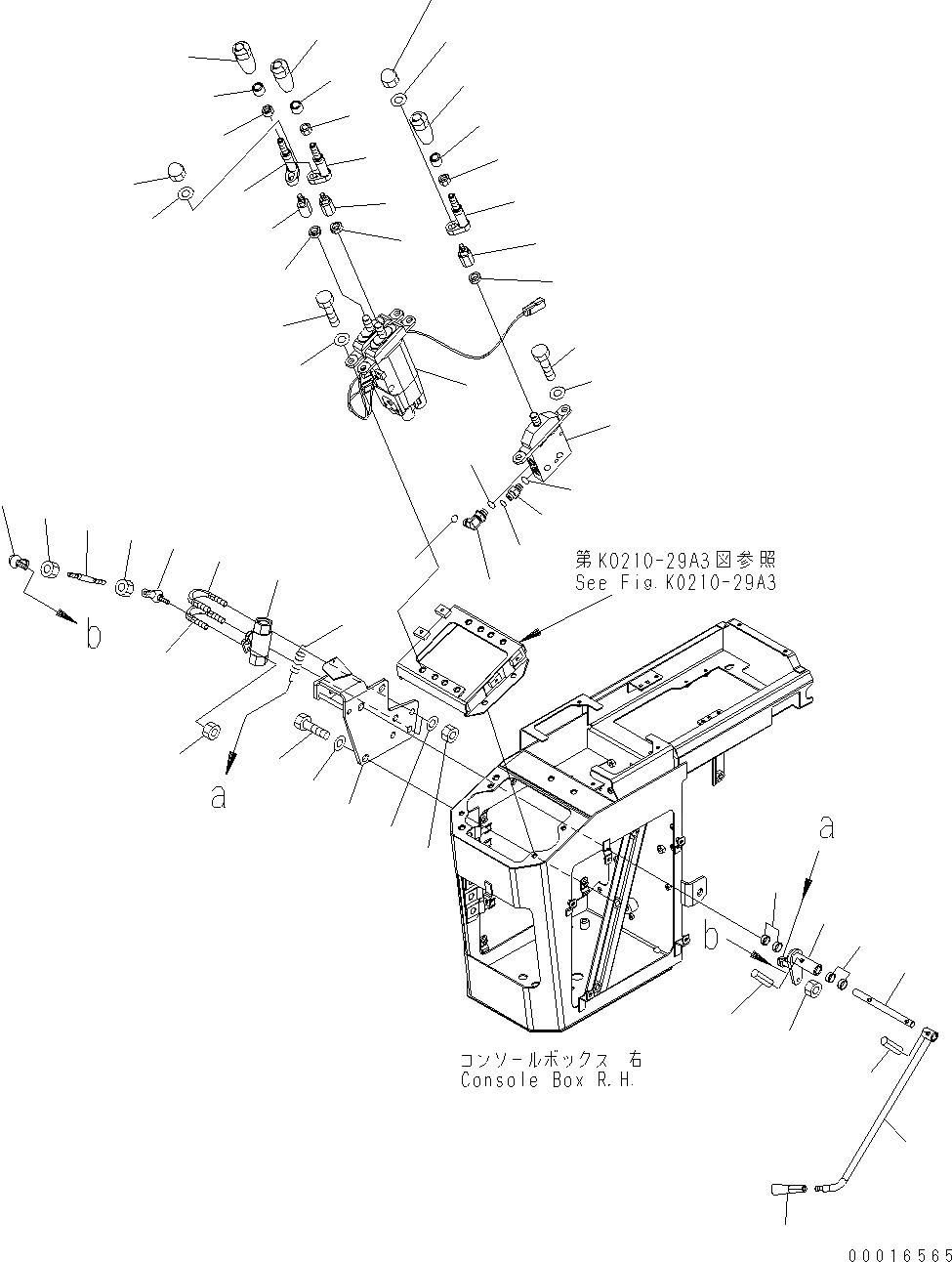 第K0210-29A3図参照
See Fig.K0210-29A3

b

a

a

b

コンソールボックス 右
Console Box R.H.

00016565